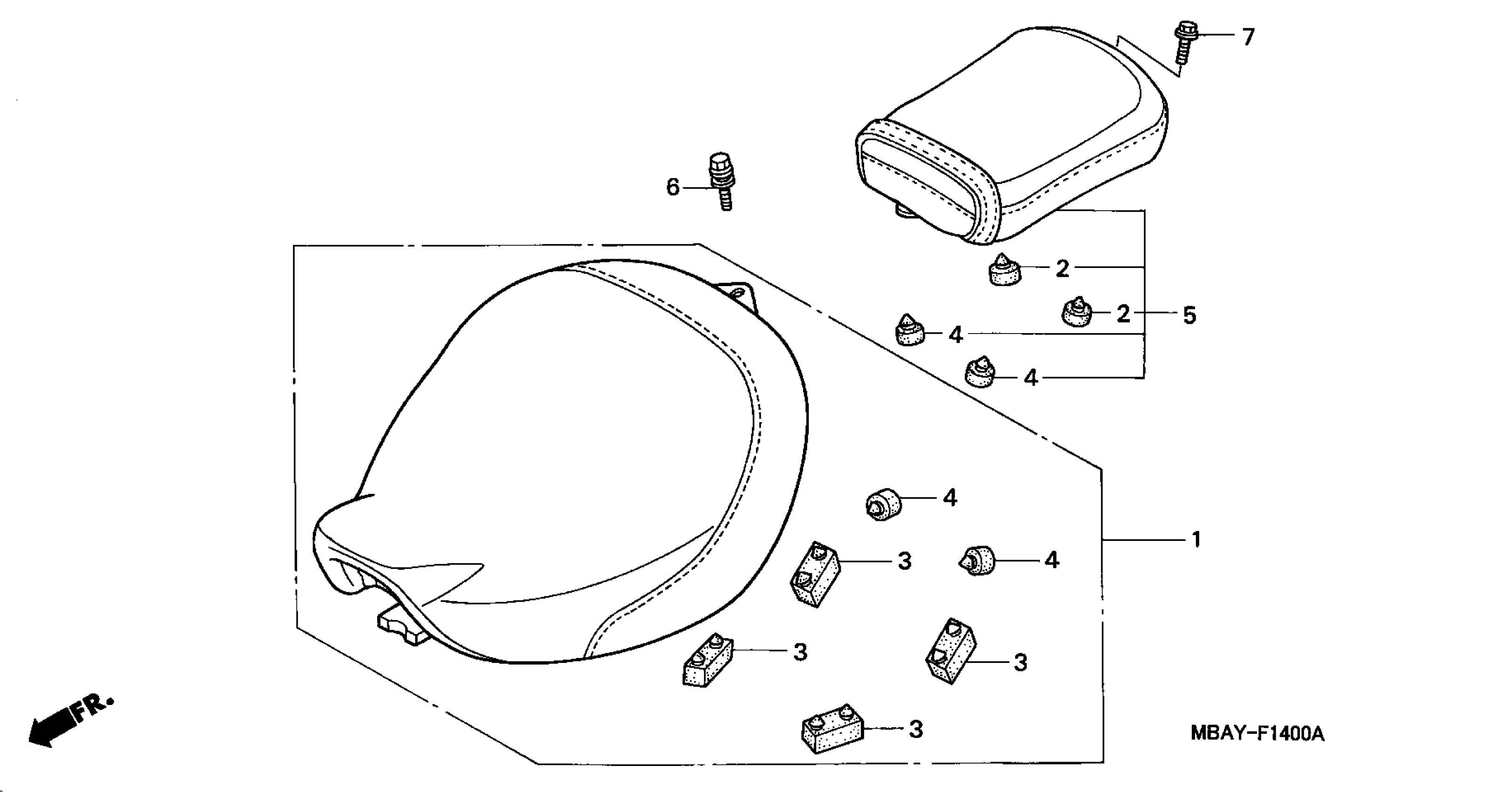 7
6
2
2
5
4
4
4
1
3
4
3
3
3
FR.
MBAY-F1400A