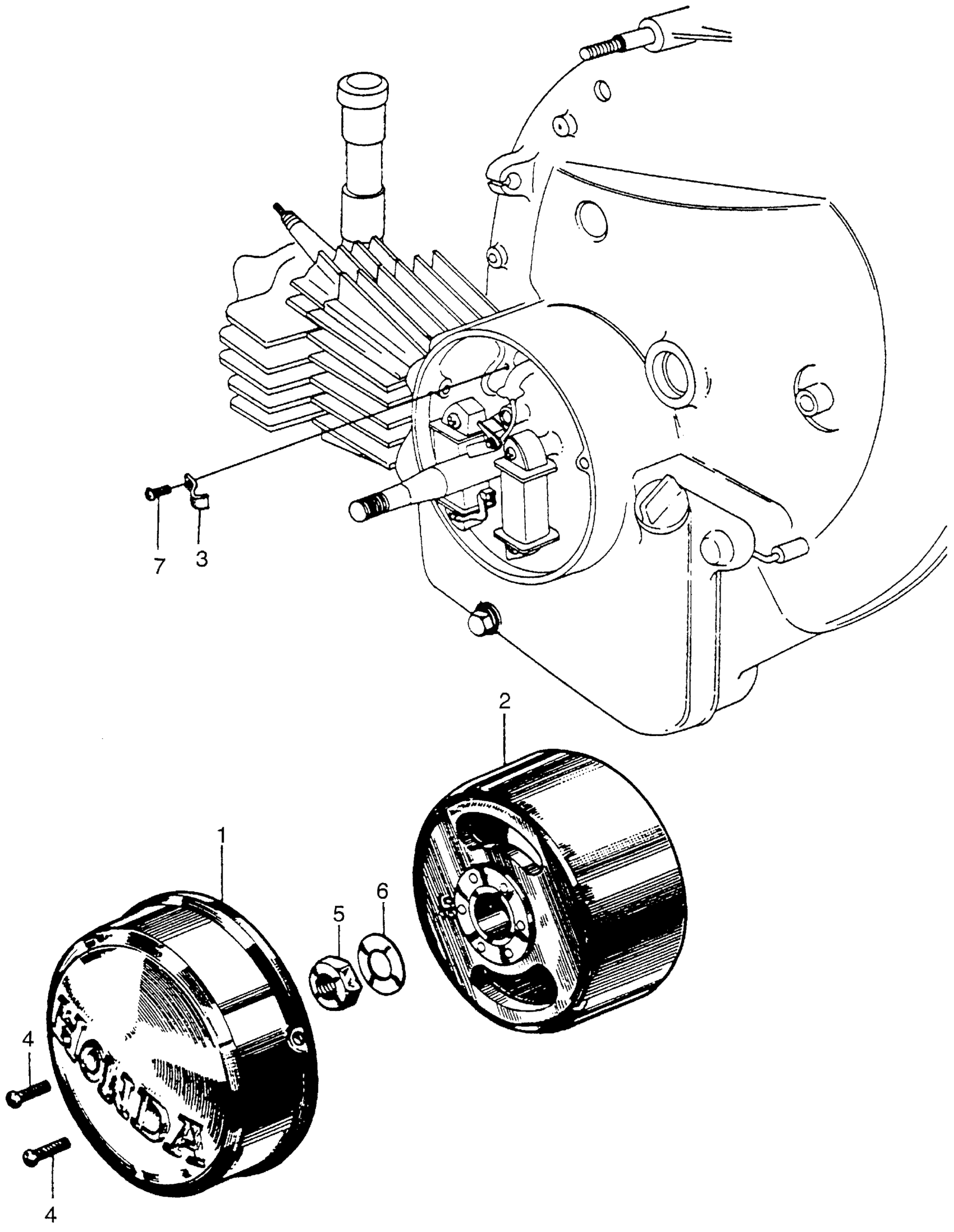 7
3
2
1
5
6
HONDA
4
4