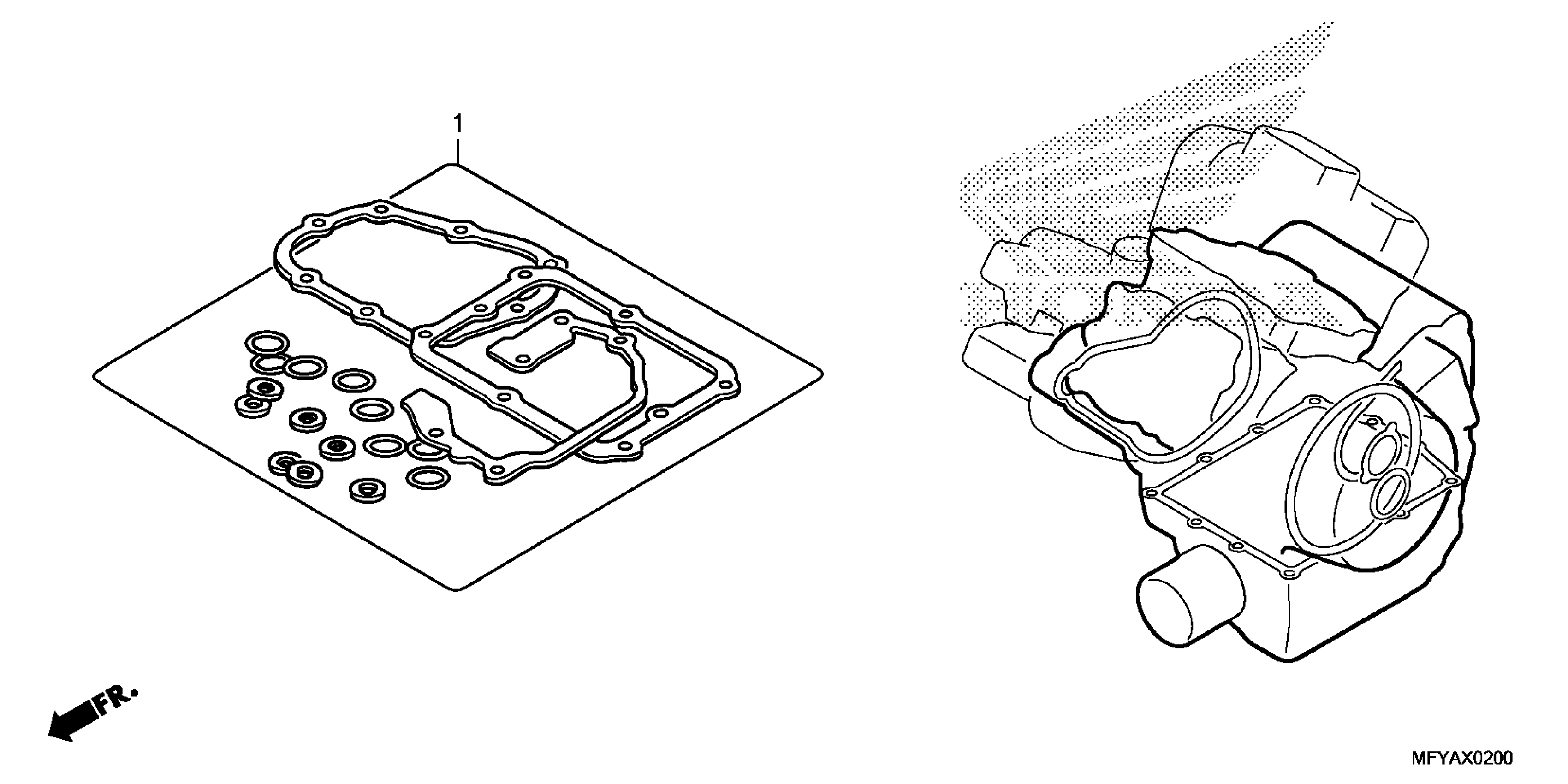 1

FR.

MFYAX0200