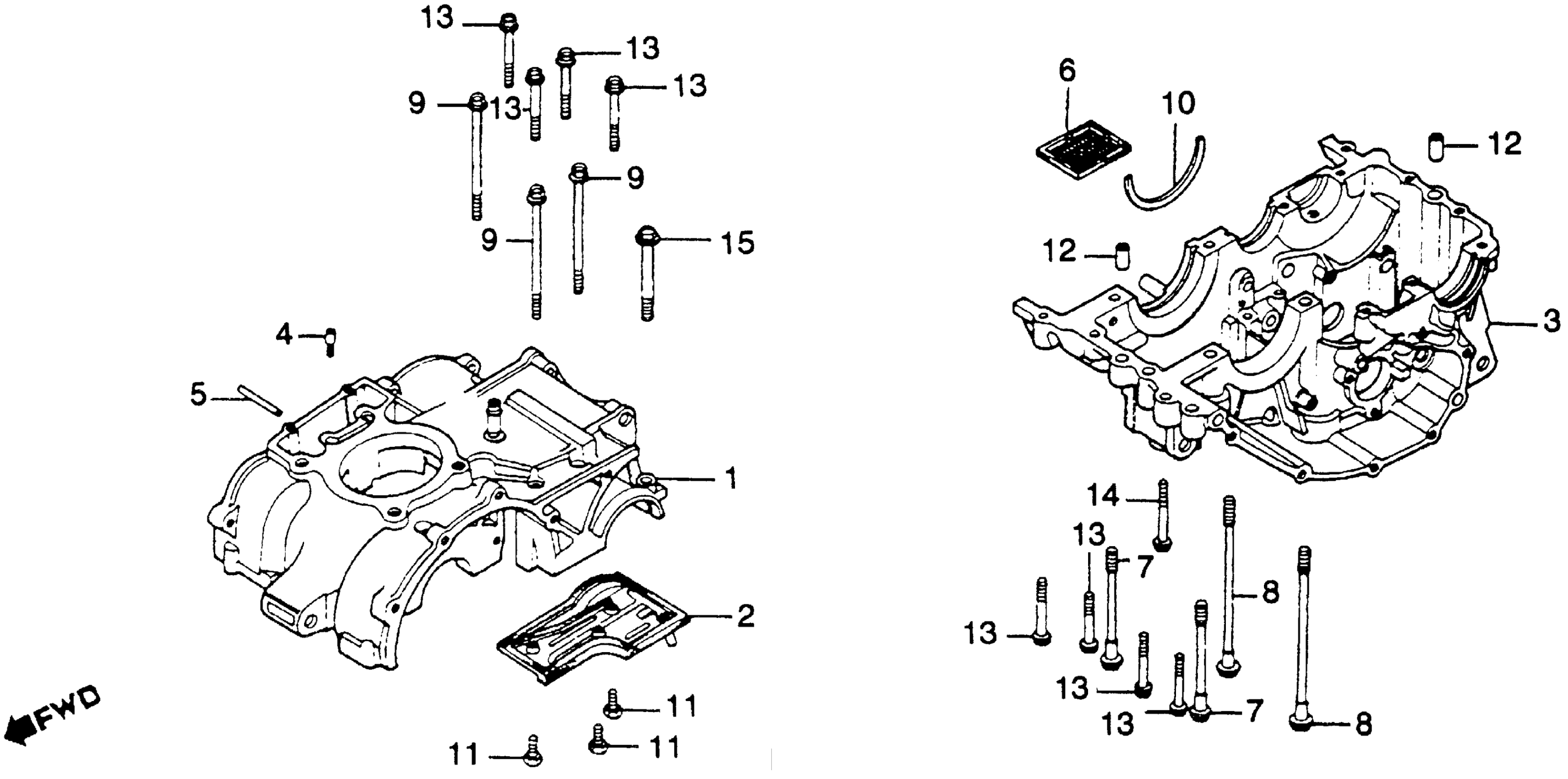 13
13
9
13
13
9
9
15
4
5
1
2
11
11
11
FWD
6
10
12
12
3
14
13
7
8
13
13
13
7
8