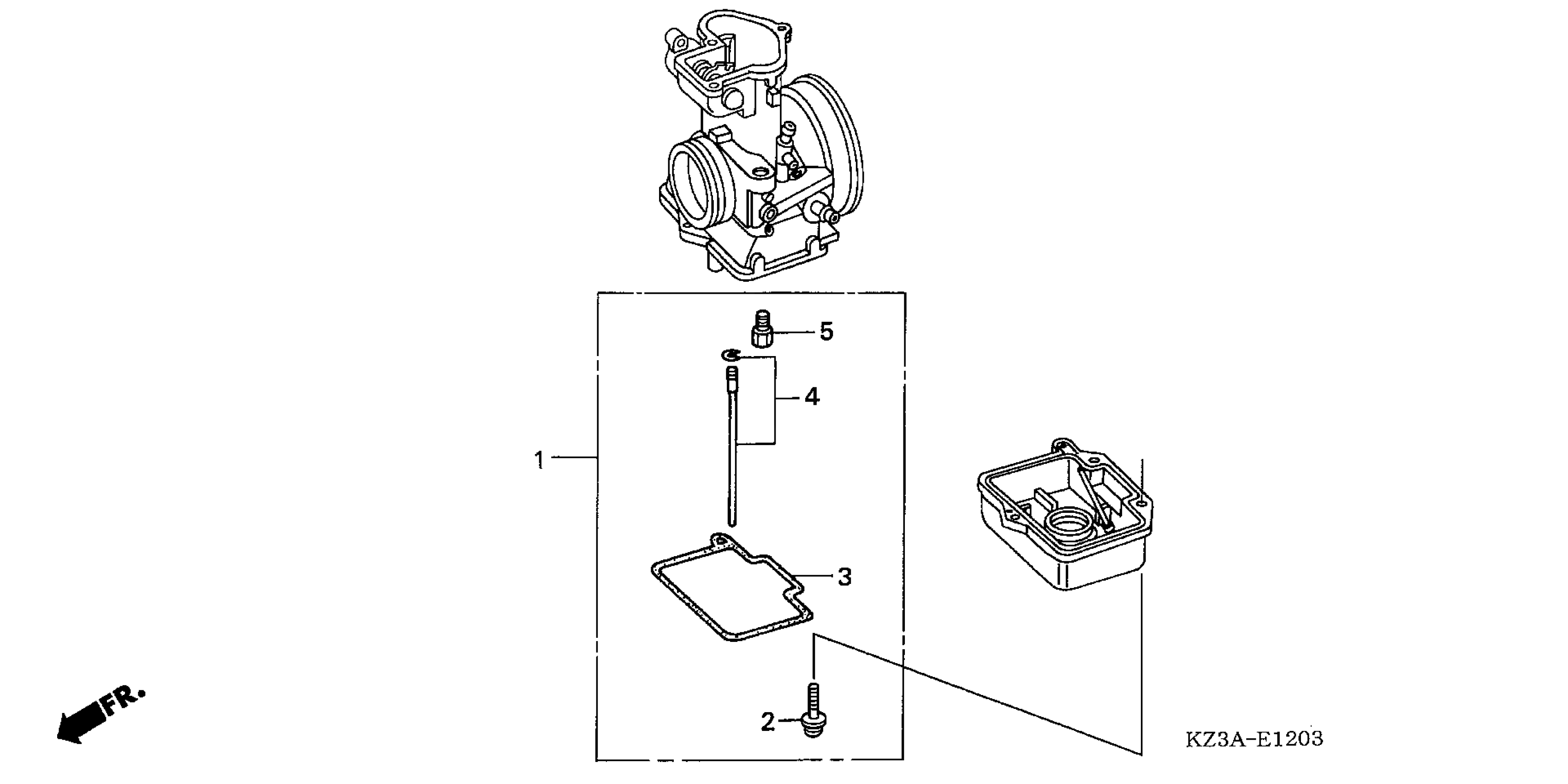 5
4
1
3
2
FR.
KZ3A-E1203