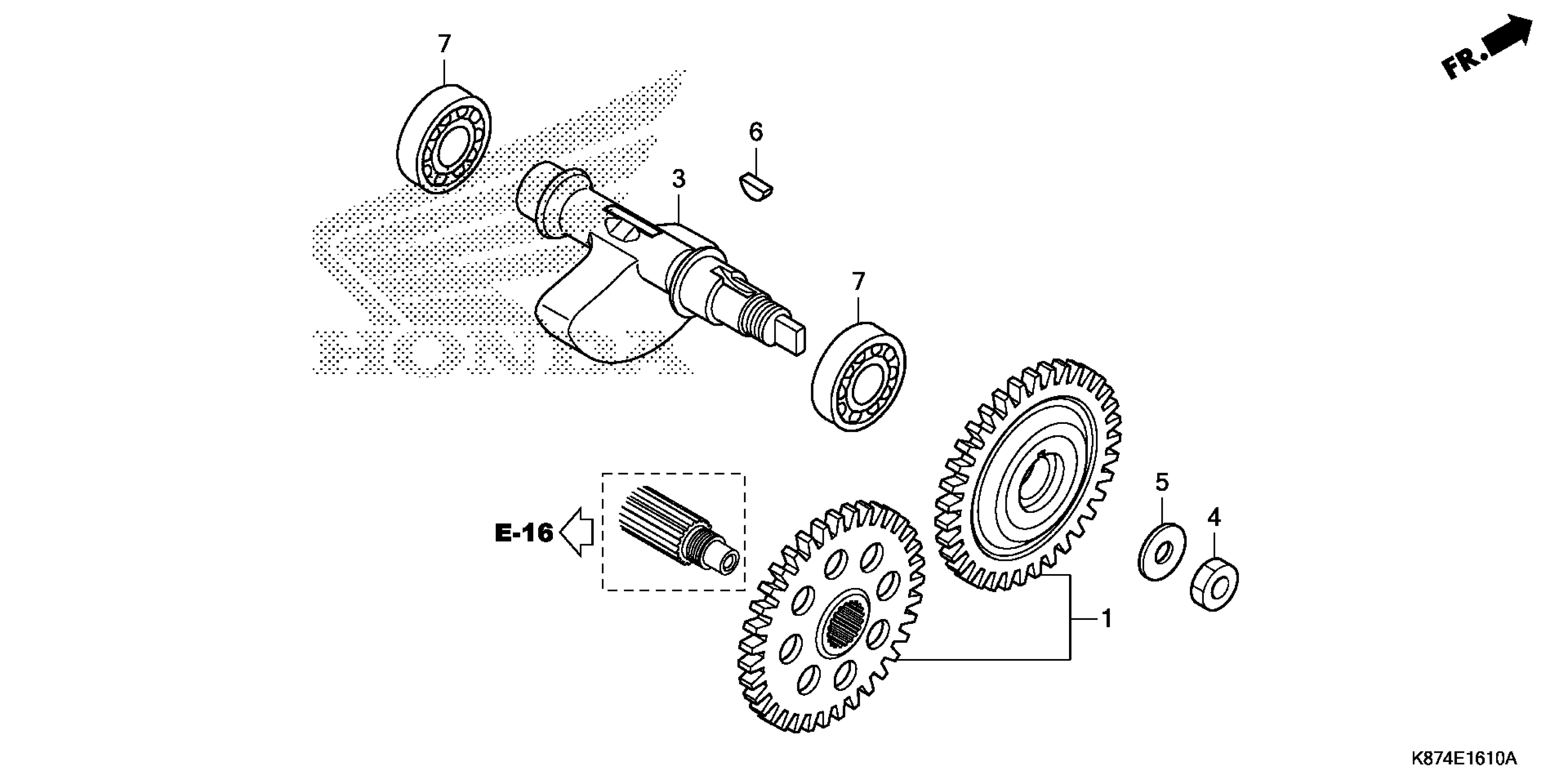 FR.

7

6

3

HONDA

7

E-16

5

4

1

K874E1610A