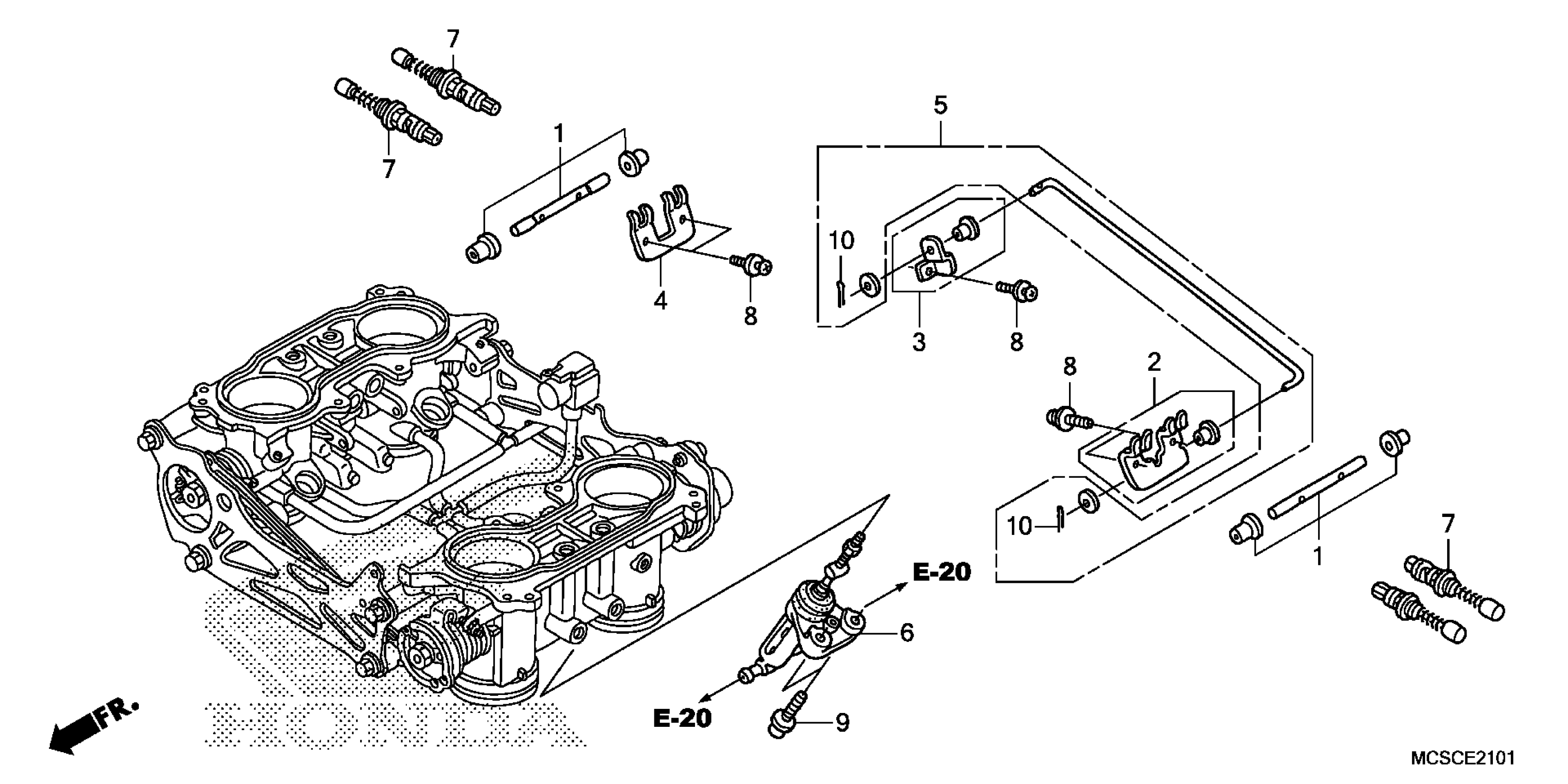 7
7
1
5
10
4
8
3
8
8
2
10
1
7
E-20
6
E-20
9
FR.
HONDA
MCSCE2101