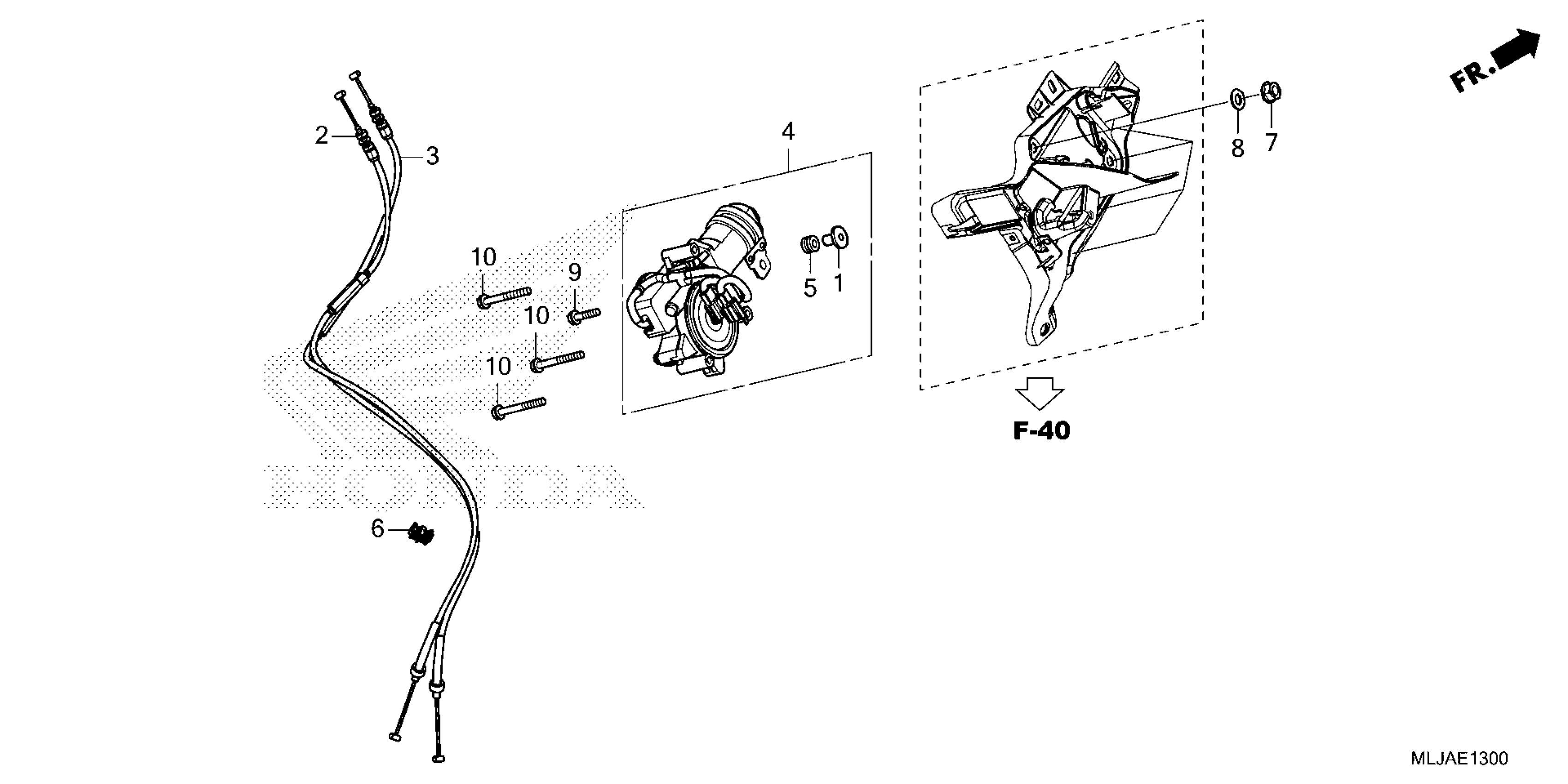 FR.

2
3
4
8
7
10
9
5
1
10
10
F-40
HONDA
6
MLJAE1300