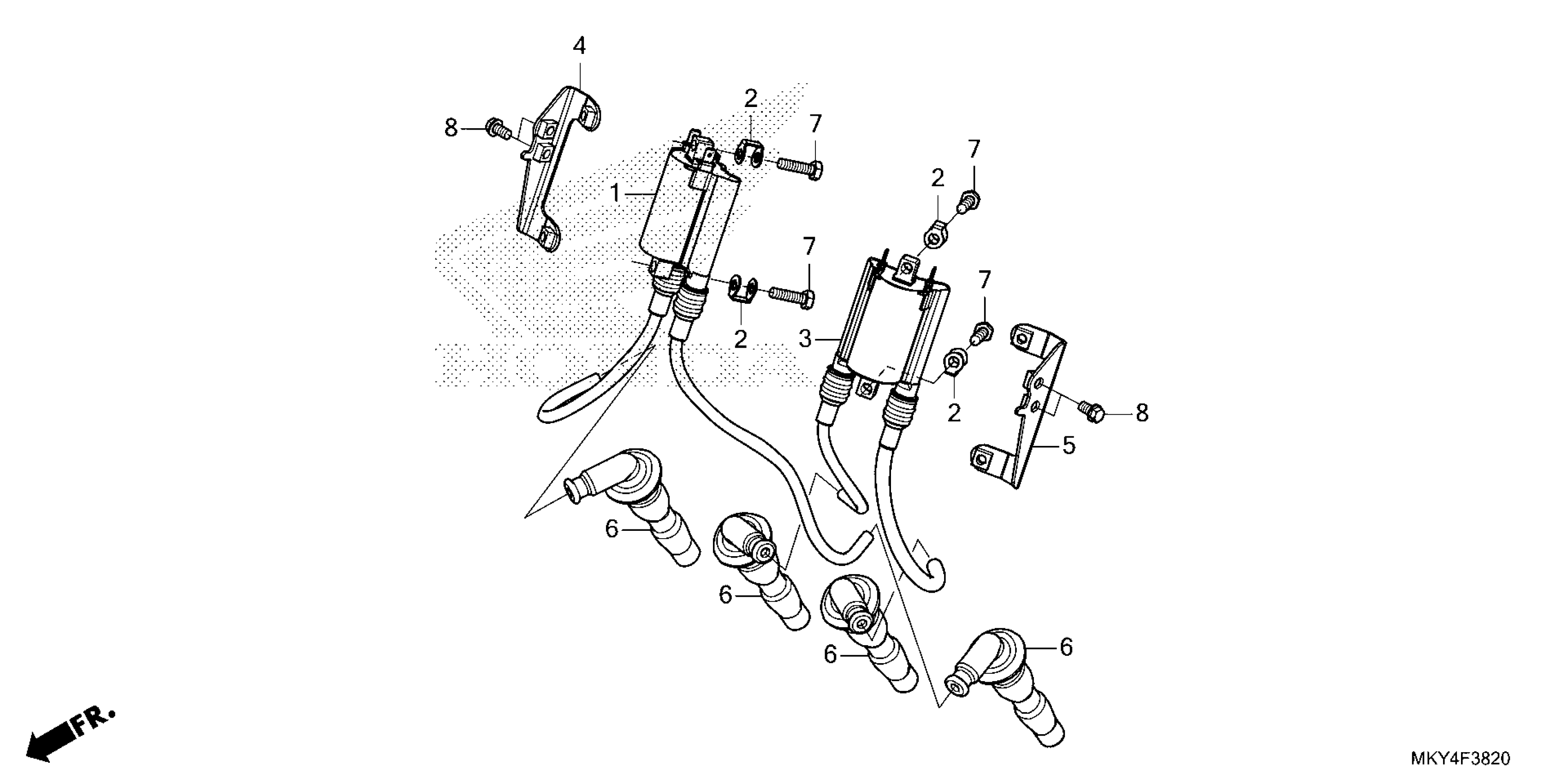 4
8
2
7
1
7
2
7
2
3
7
2
8
5
6
6
6
6
FR.
MKY4F3820