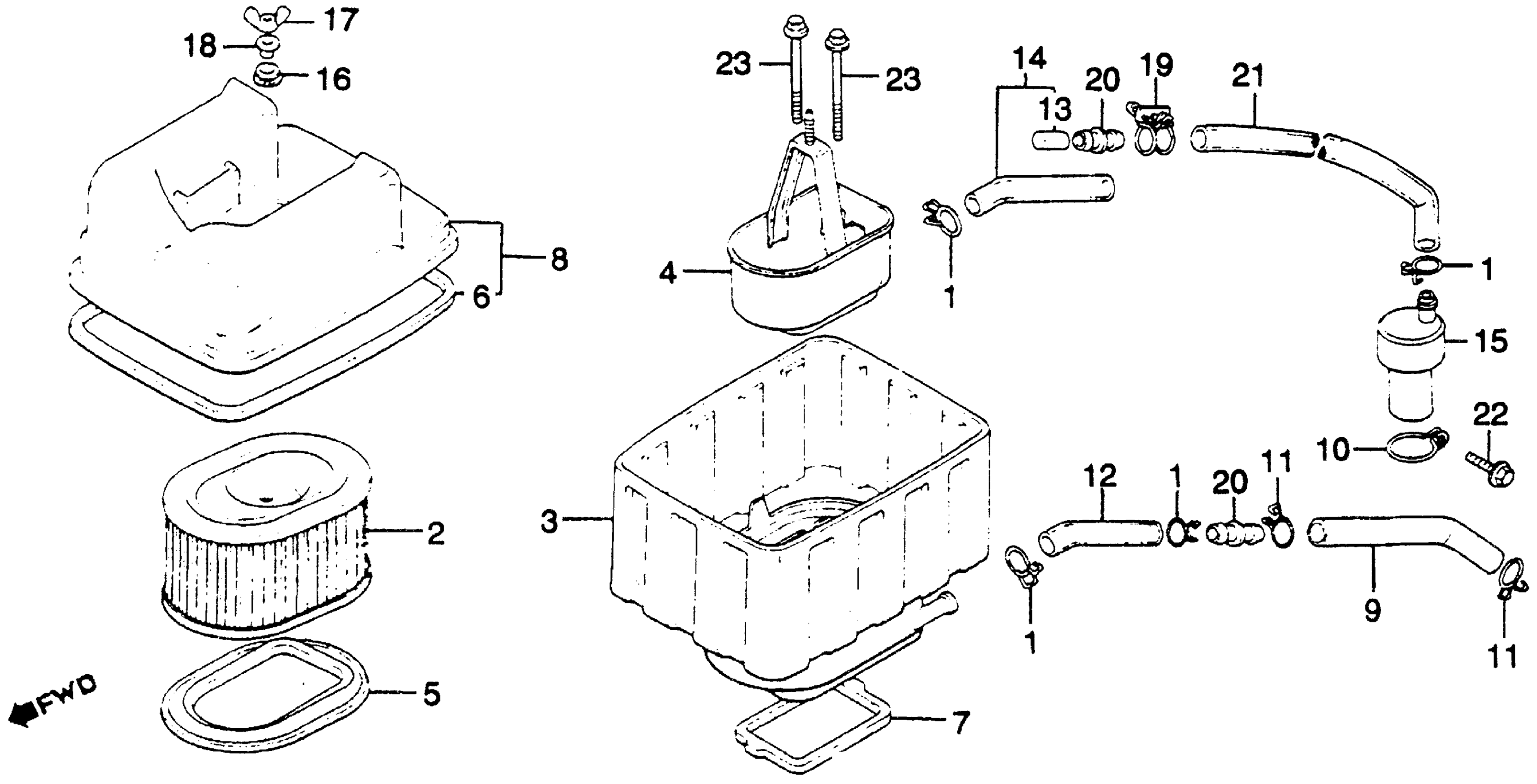 17
18
16
8
6
2
5
FWD
23
23
4
3
7
14
13
20
19
21
1
1
15
22
10
12
1
20
11
9
1
11