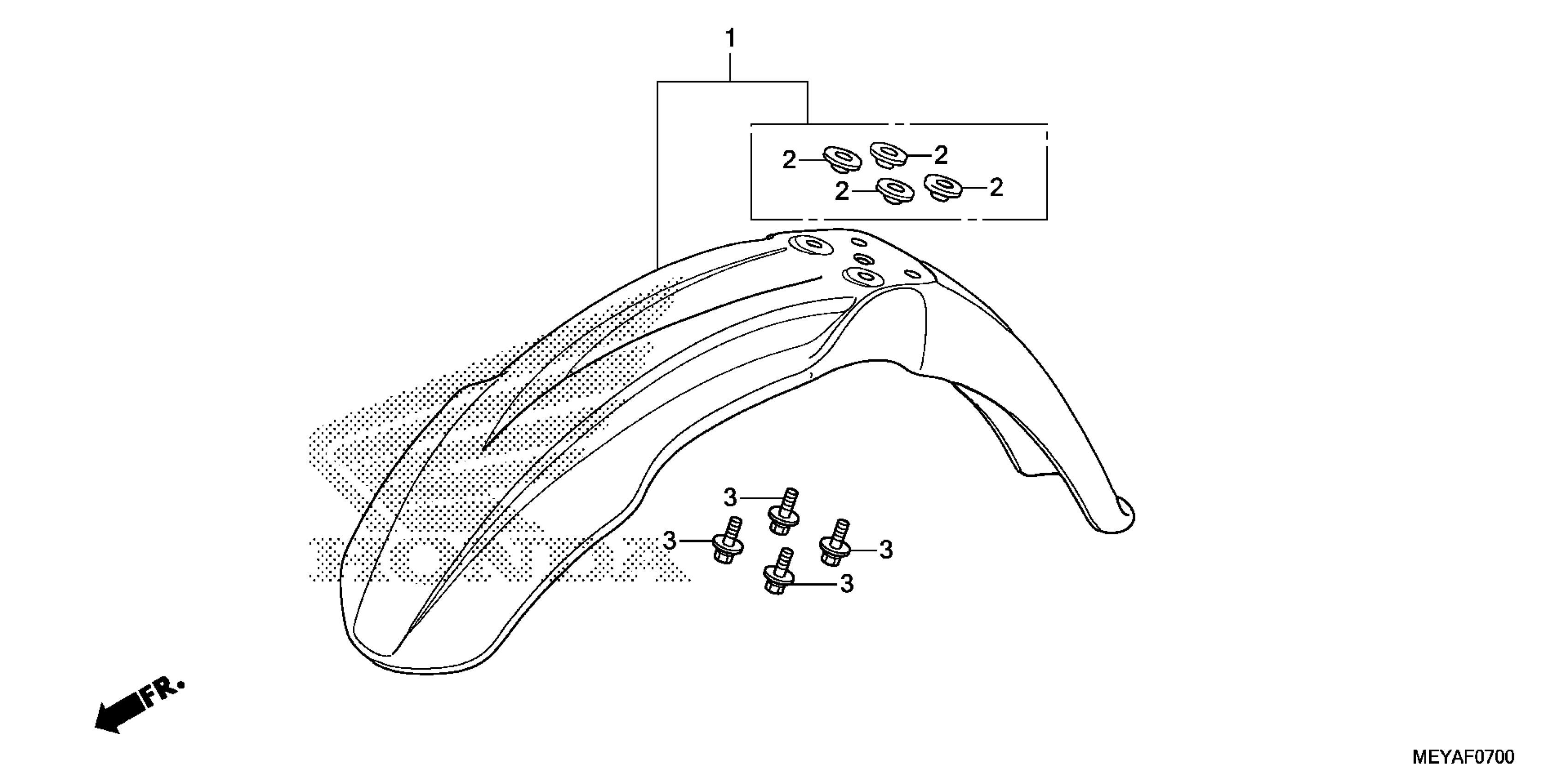 1

2 2

2 2

HONDA

3

3 3

3

FR.

MEYAF0700