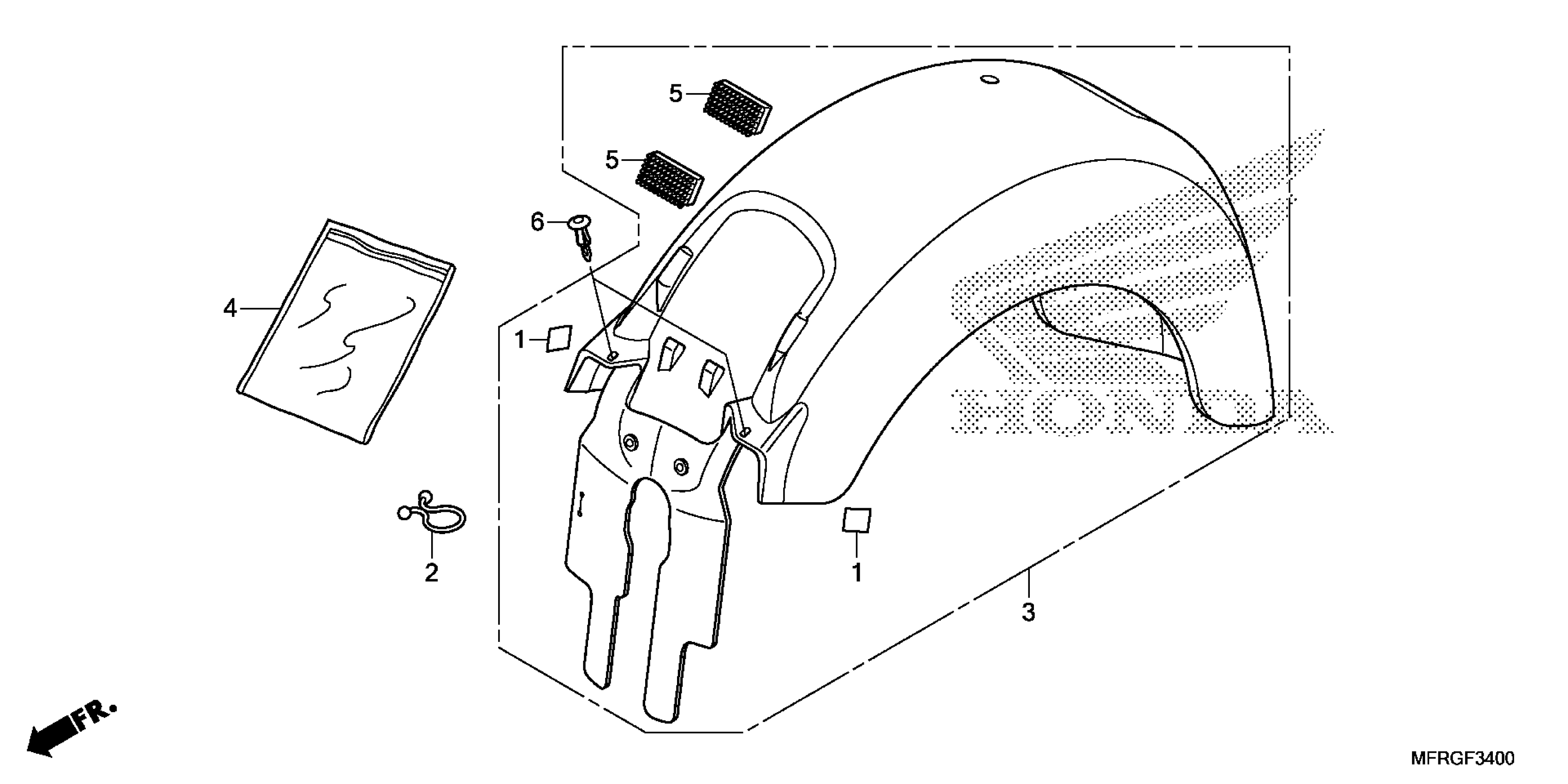 5
5
6
4
1
HONDA
2
1
3
FR.
MFRGF3400