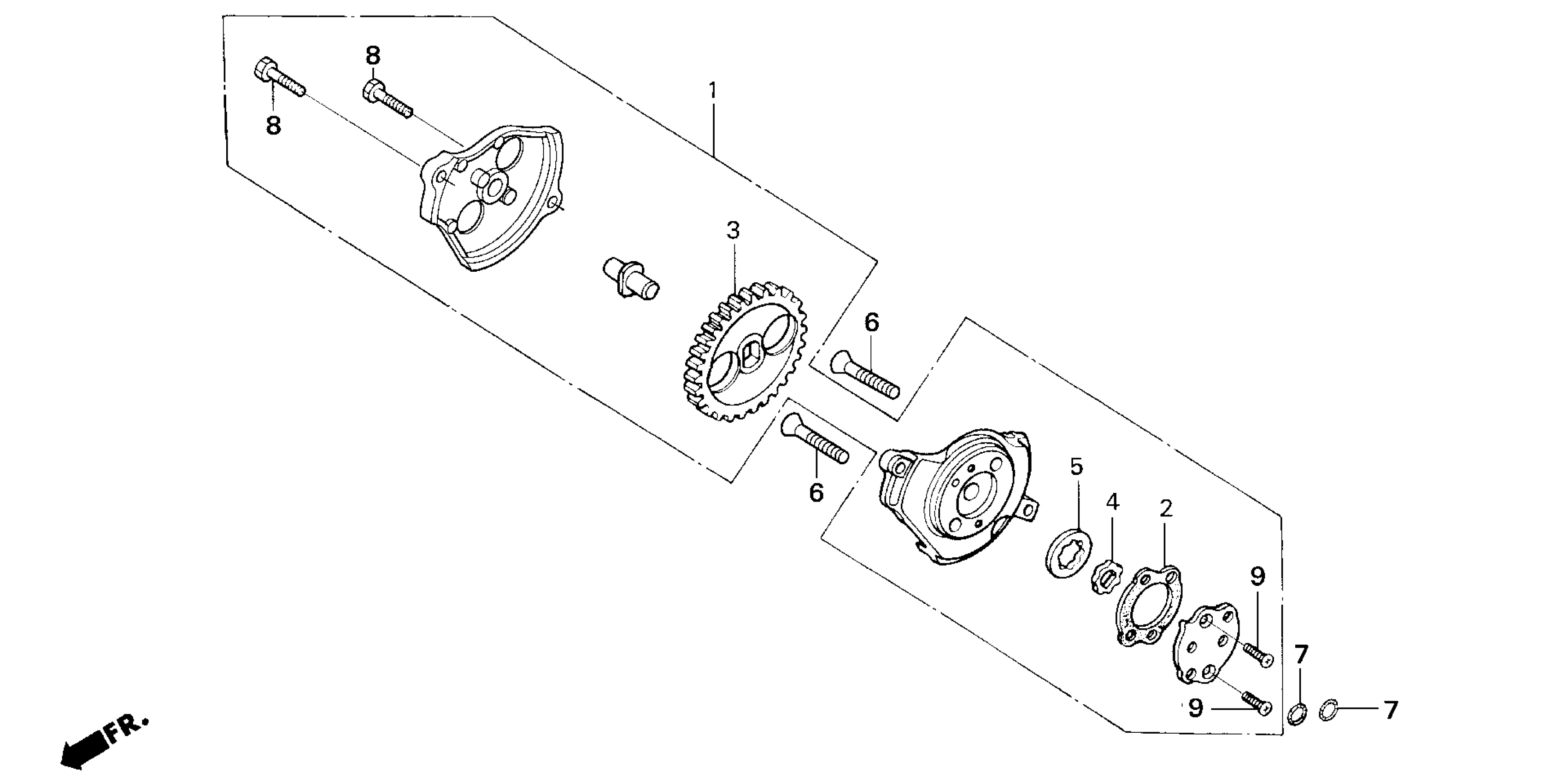 8
8
1
3
6
6
5
4
2
9
7
9
7
FR.