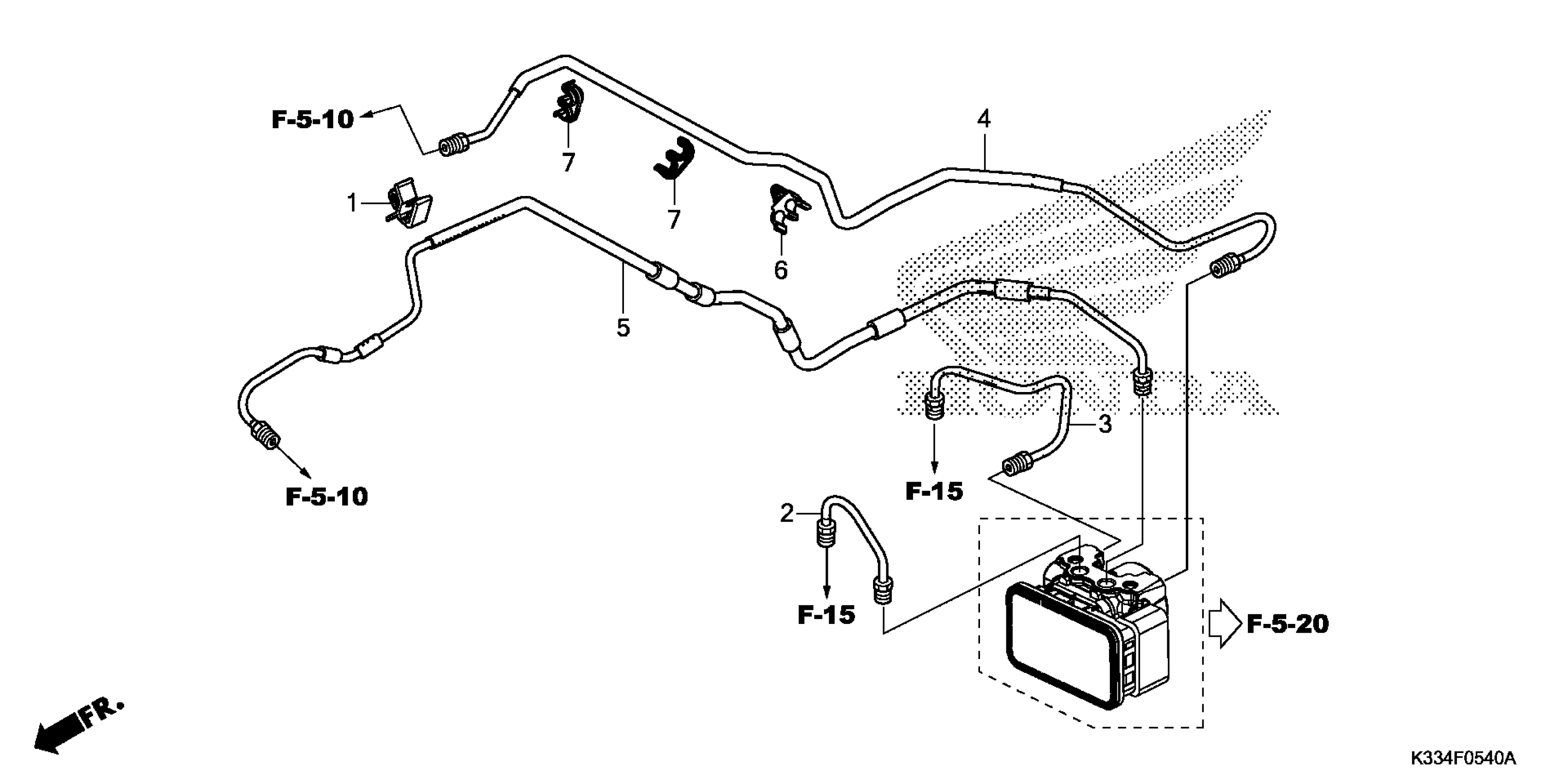 F-5-10
7
4
1
7
6
5
3
F-5-10
F-15
2
F-15
F-5-20
FR.
K334F0540A