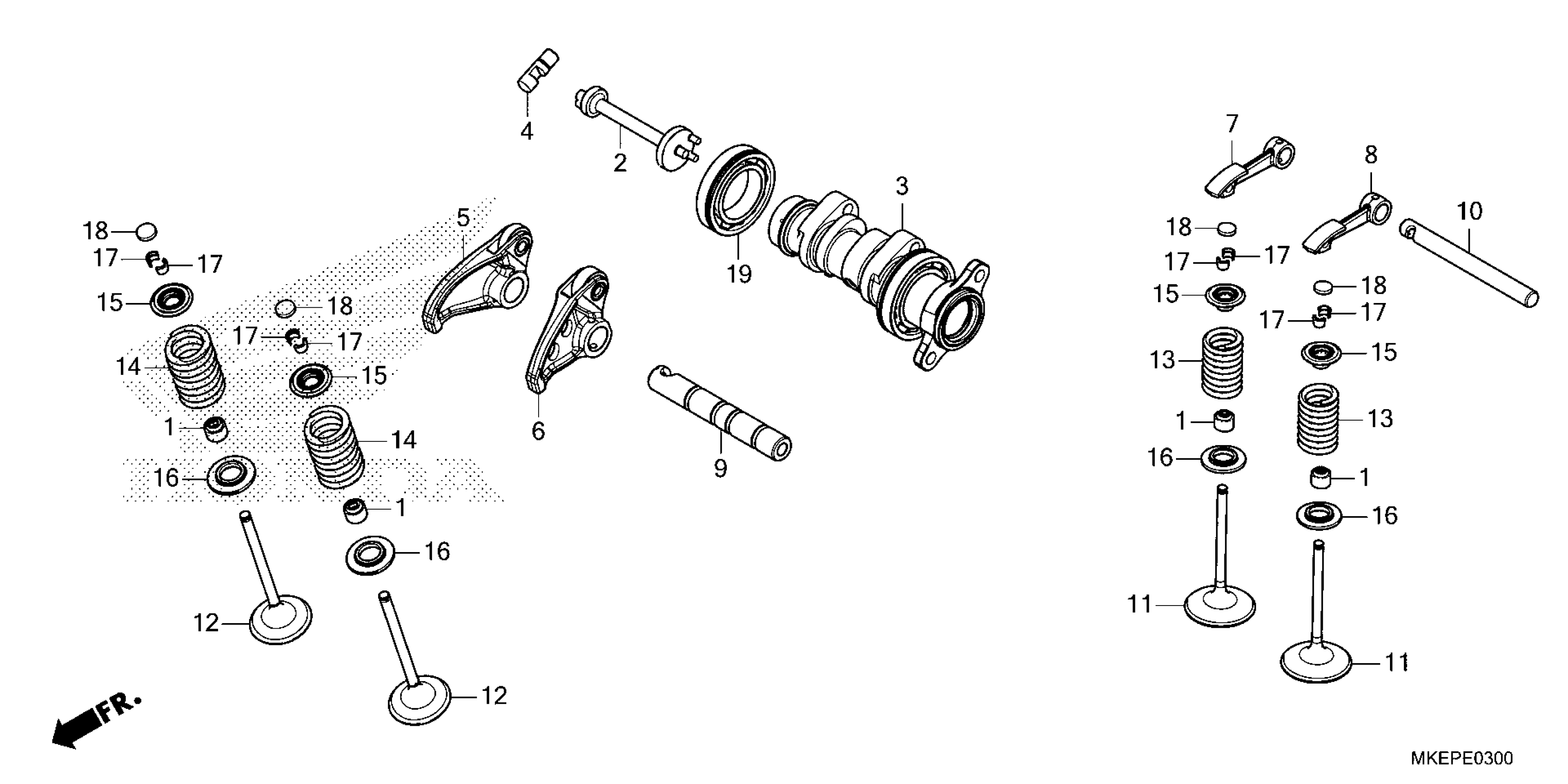 4
2
3
19
5
6
9
18
17
17
15
14
1
16
12
18
17
17
15
14
1
16
12
7
8
10
18
17
17
15
13
1
16
11
18
17
17
15
13
1
16
11
FR.
MKEPE0300