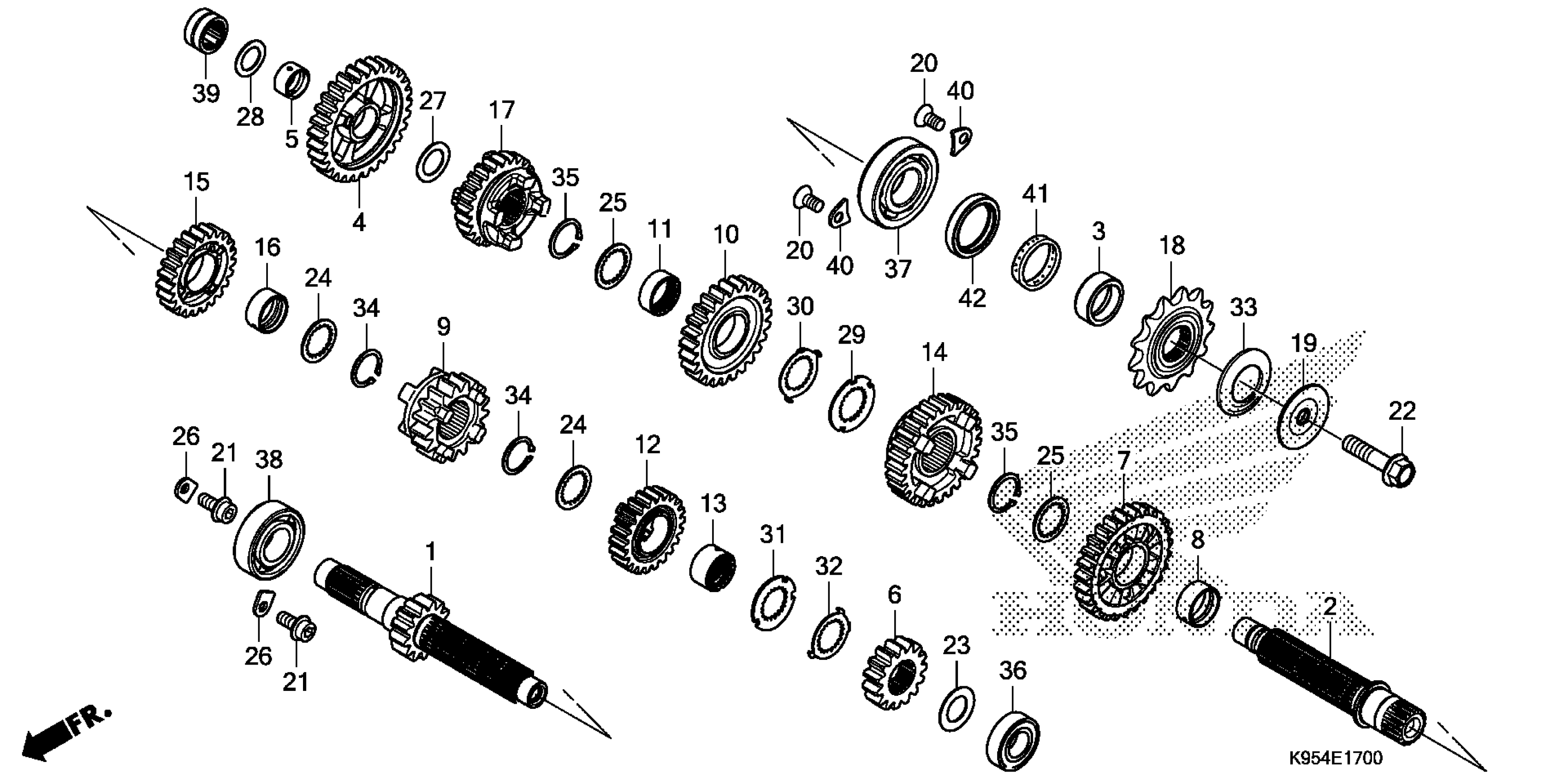 39
28
5
4
27
17
35
25
11
10
20
40
20
40
37
42
41
3
18
33
19
22
15
16
24
34
9
34
24
30
29
14
35
25
7
8
2
26
21
38
1
26
21
12
13
31
32
6
23
36
FR.
K954E1700