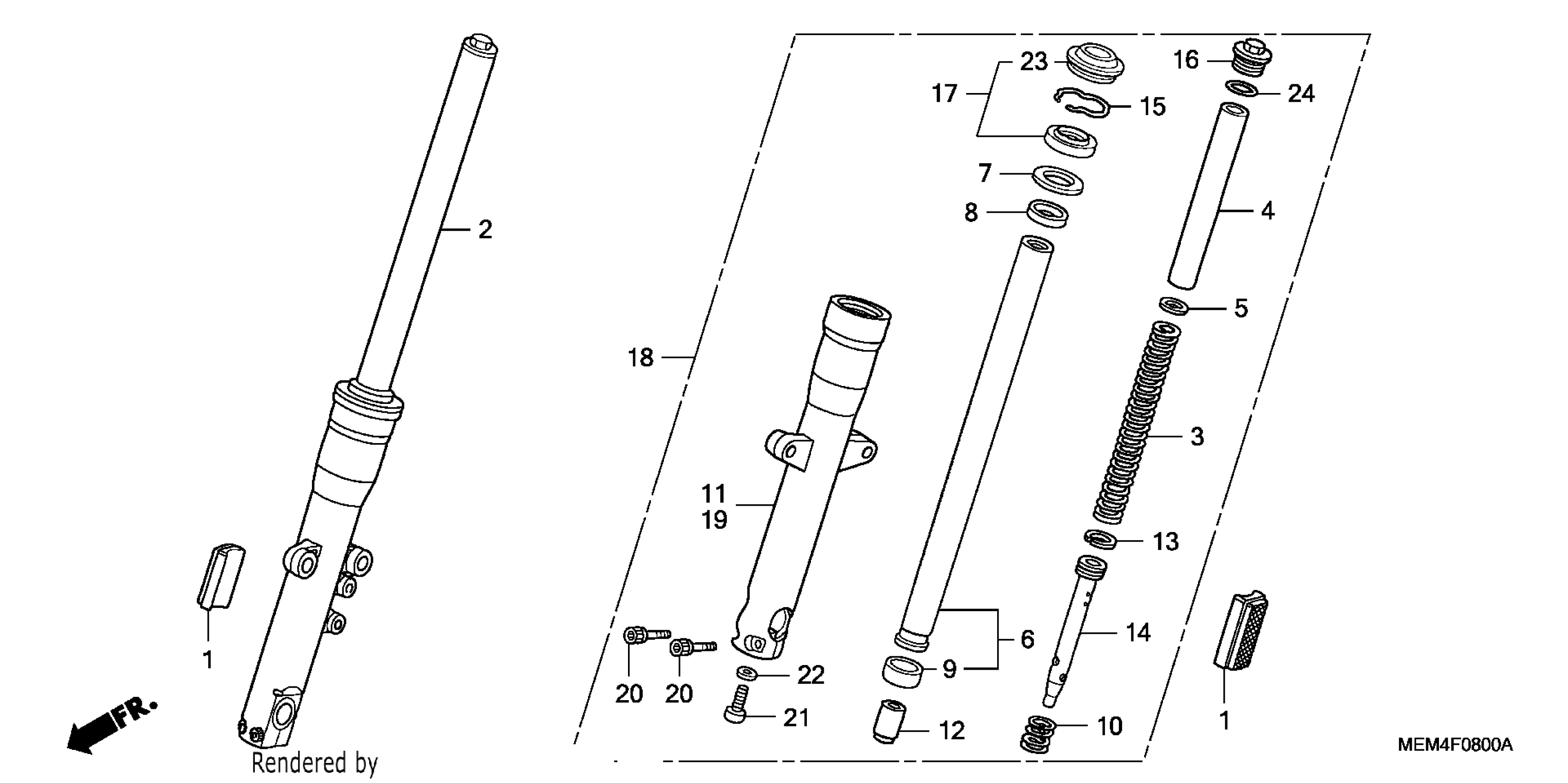 2
1
FR.
Rendered by
18
11
19
20
20
22
21
23
17
15
7
8
6
9
12
16
24
4
5
3
13
14
10
1
MEM4F0800A