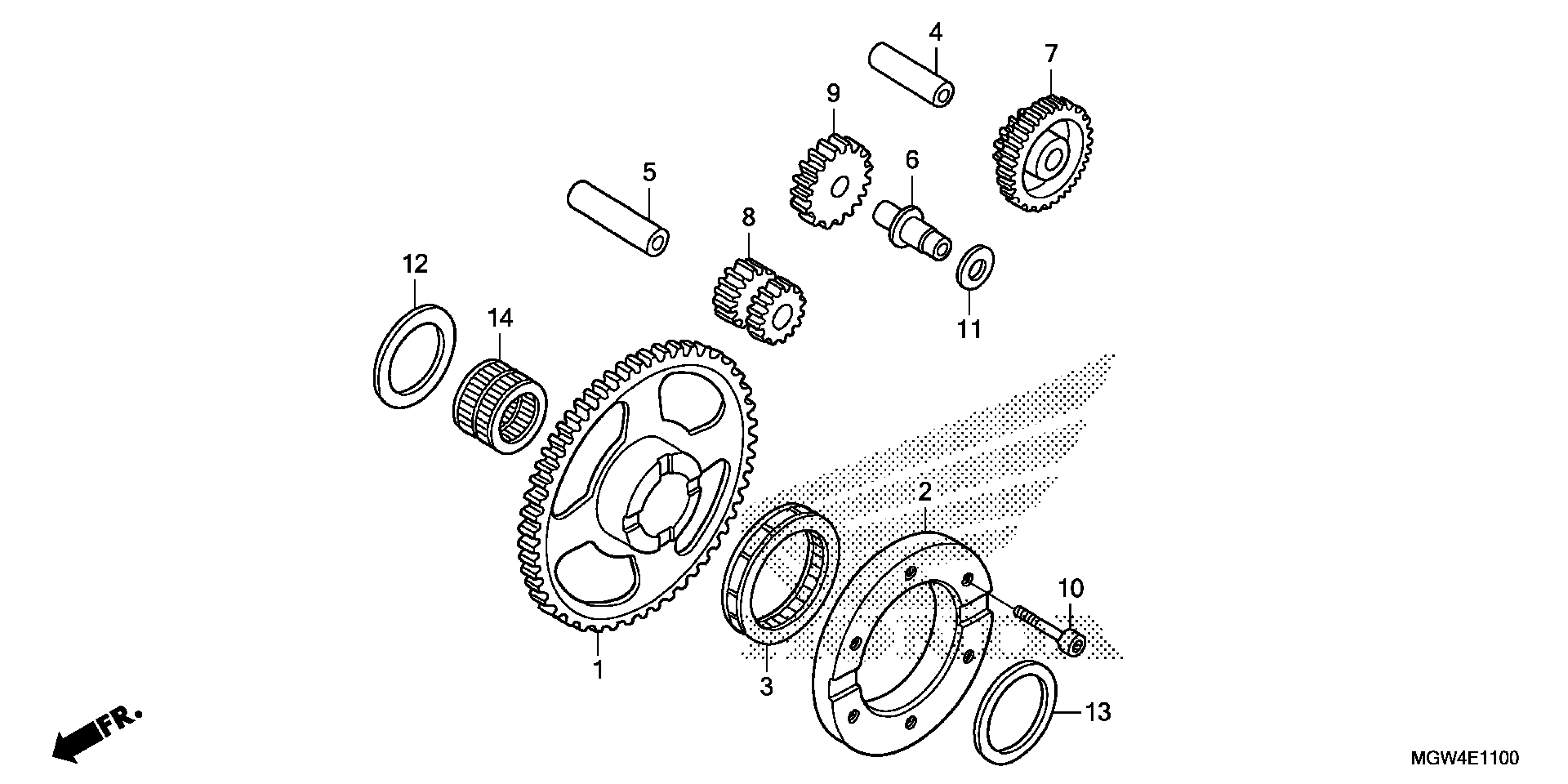 4
7
9
5
6
8
12
14
11
2
10
1
3
13
FR.
MGW4E1100