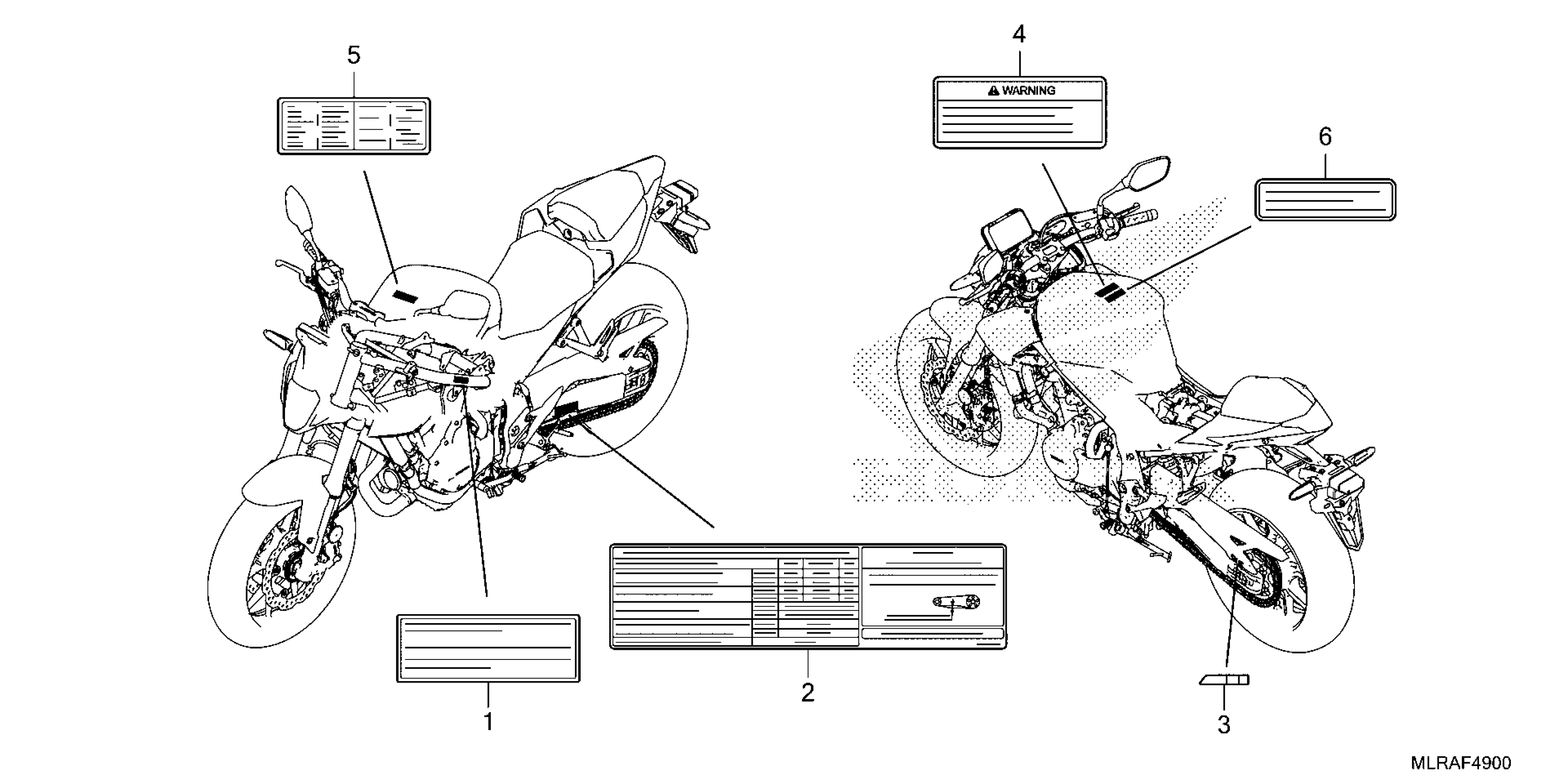 5

4

WARNING

6

1

2

3

MLRAF4900