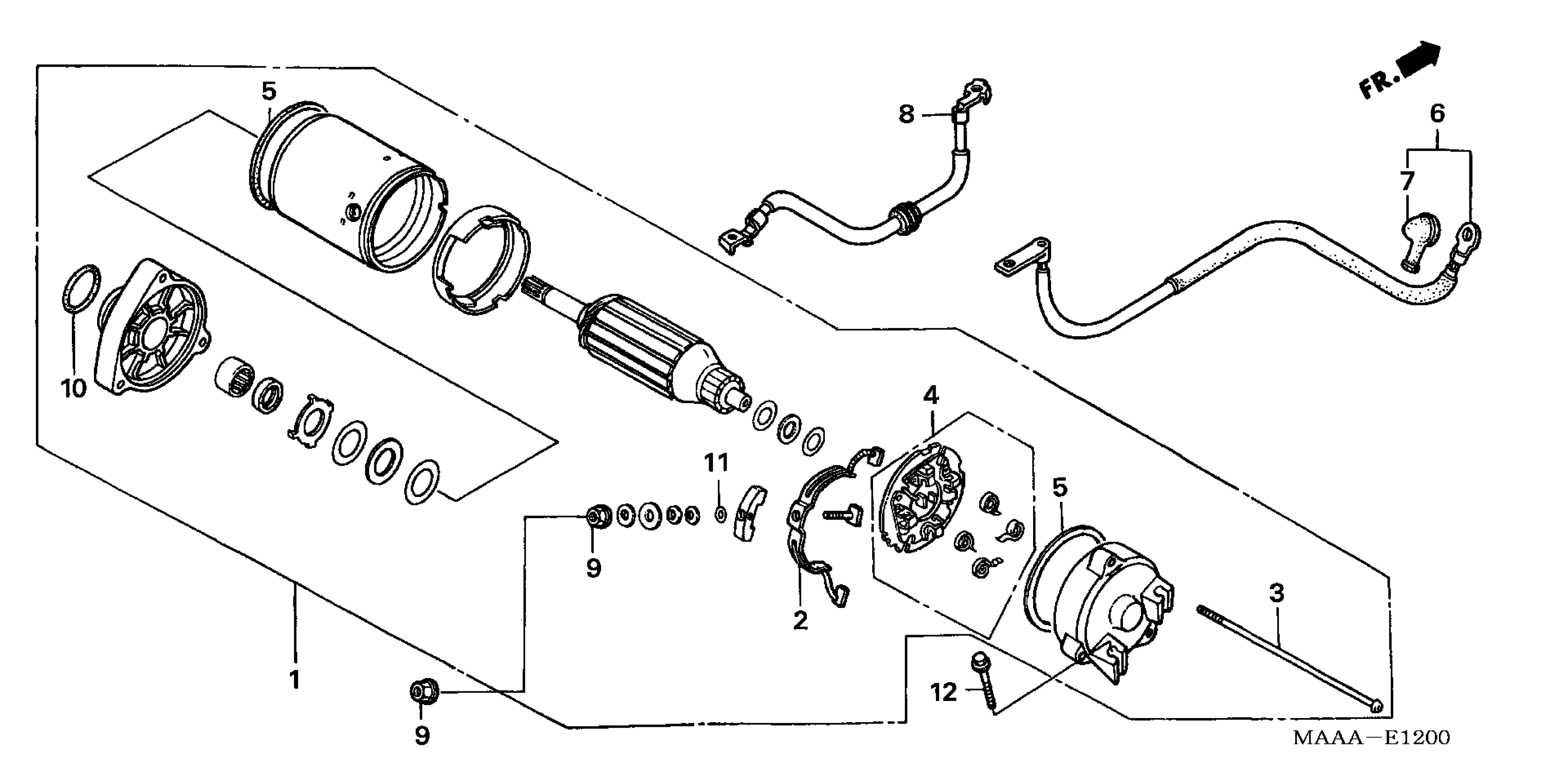 FR.

5

8

6

7

10

4

11

5

9

2

3

1

12

9

MAAA—E1200