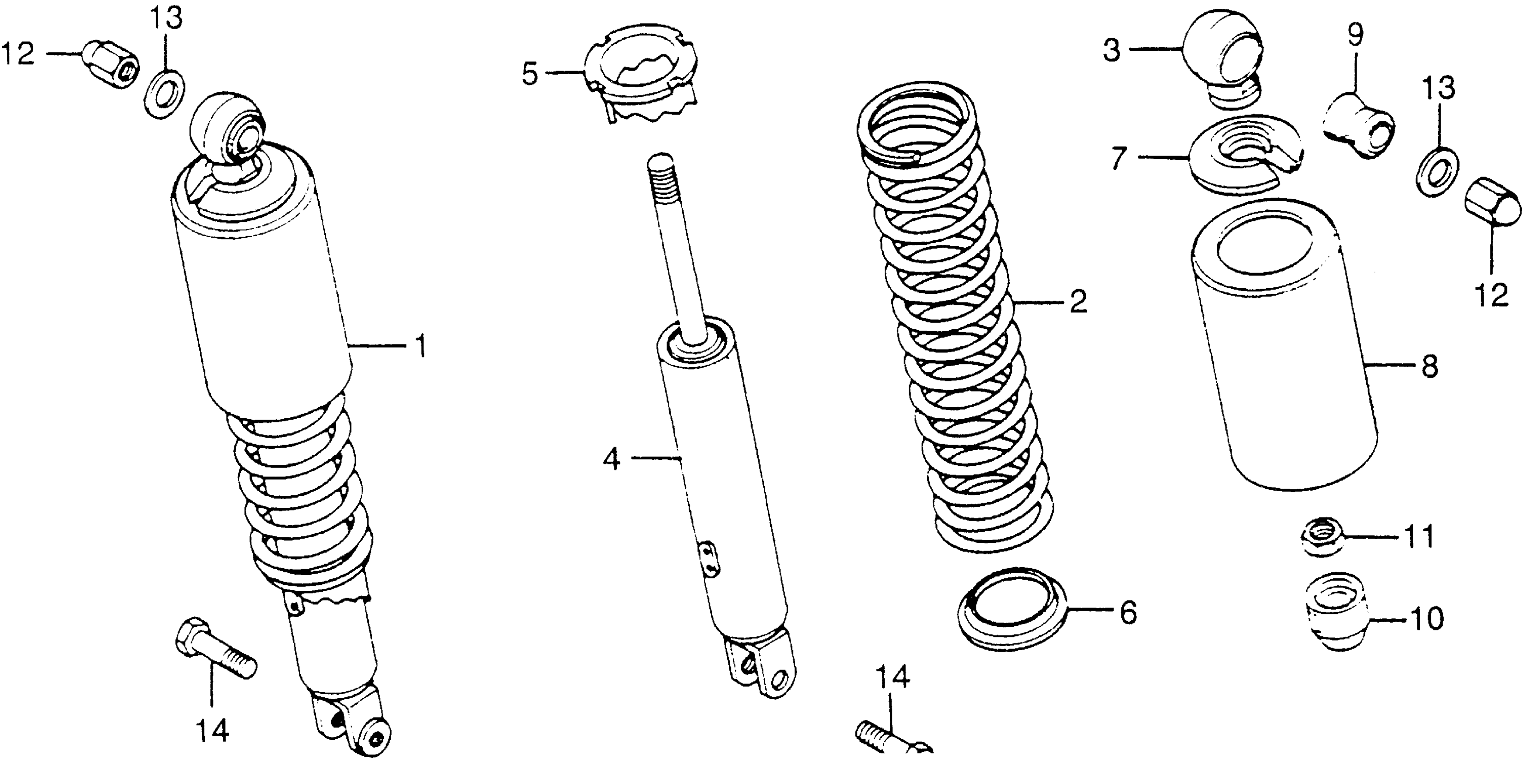 12
13
1
14
5
4
2
6
14
3
9
7
13
12
8
11
10