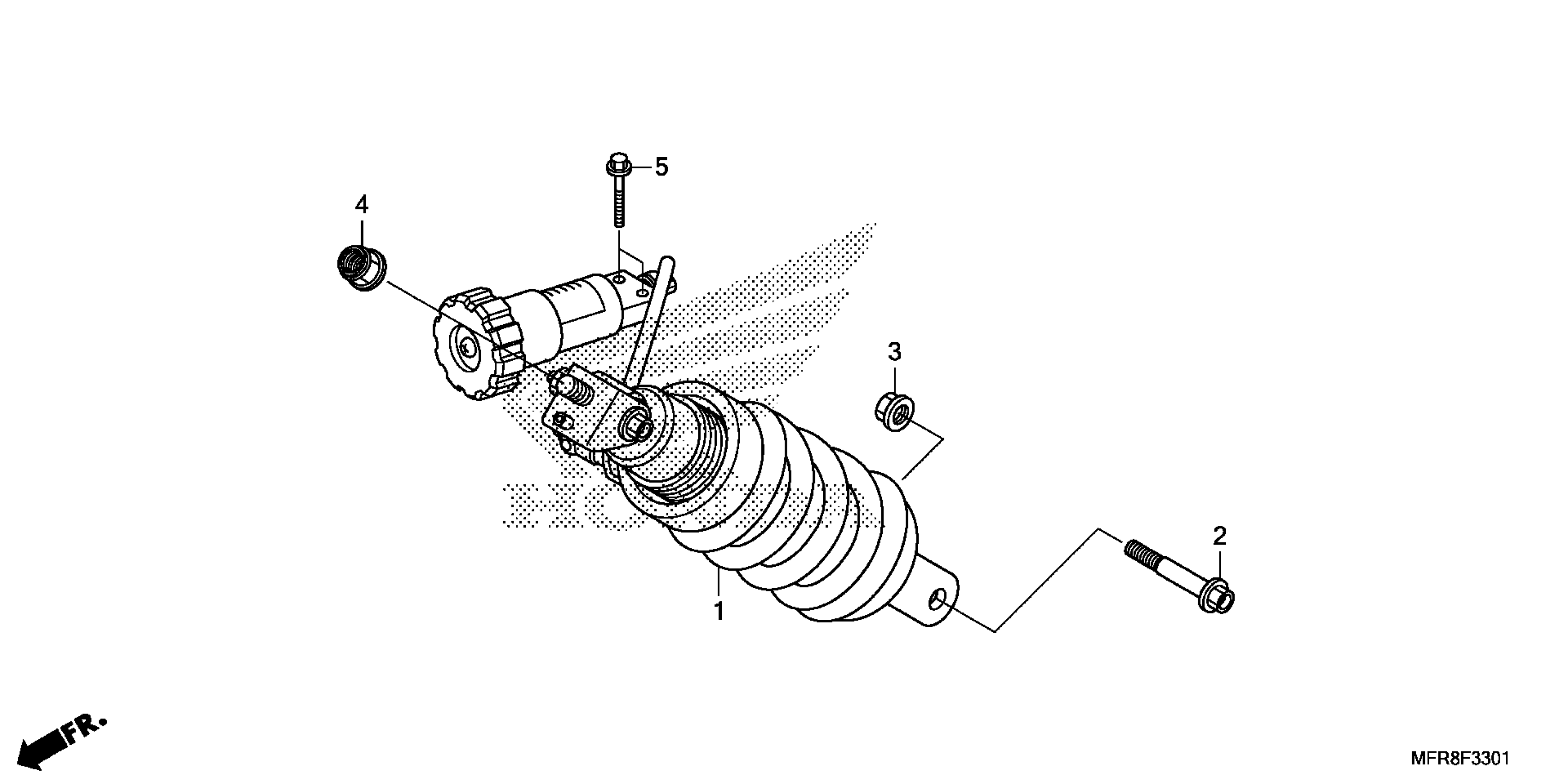 5

4

3

2

1

FR.

MFR8F3301