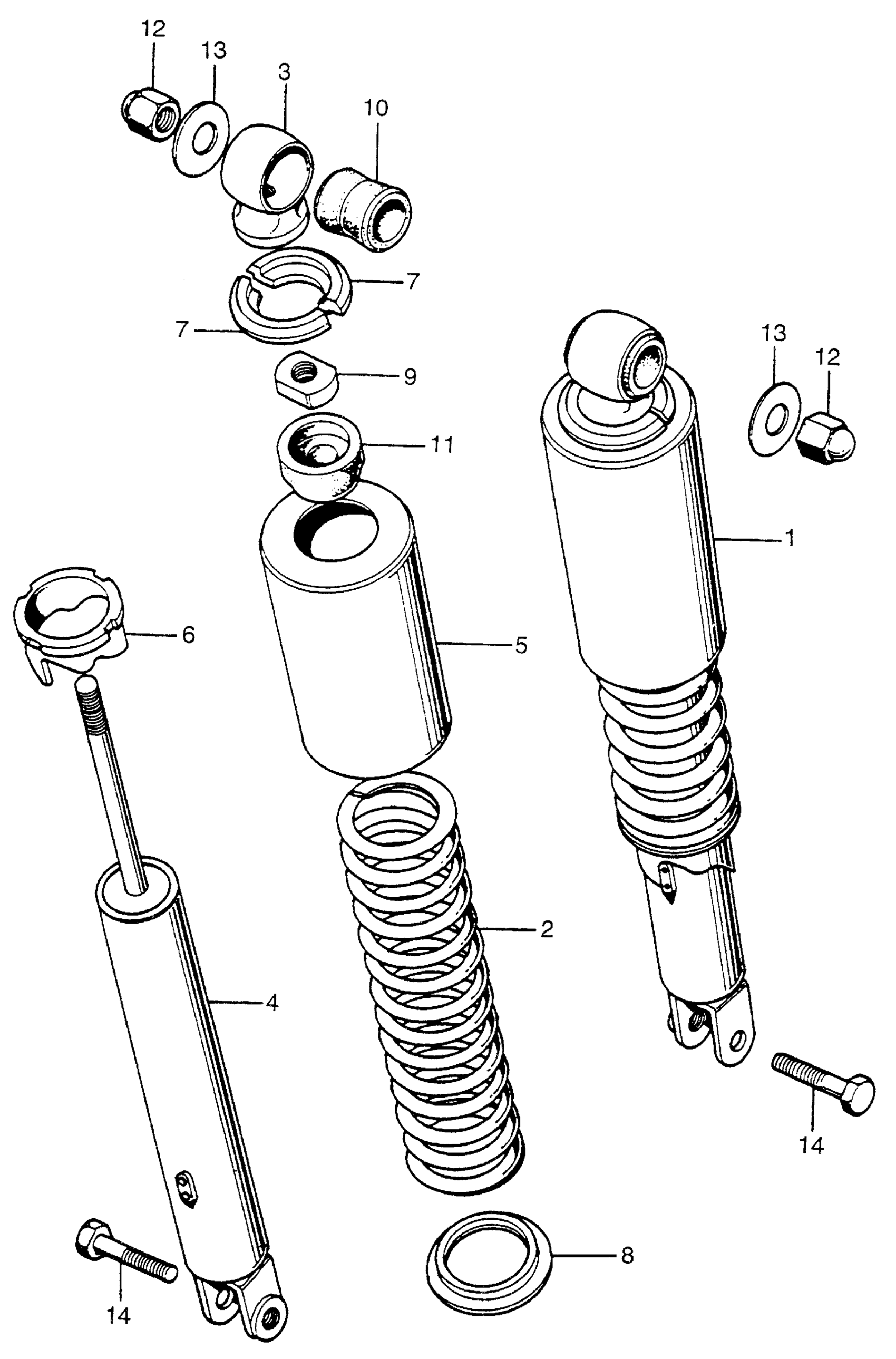 12
13
3
10
7
7
9
11
13
12
1
6
5
2
4
14
8
14