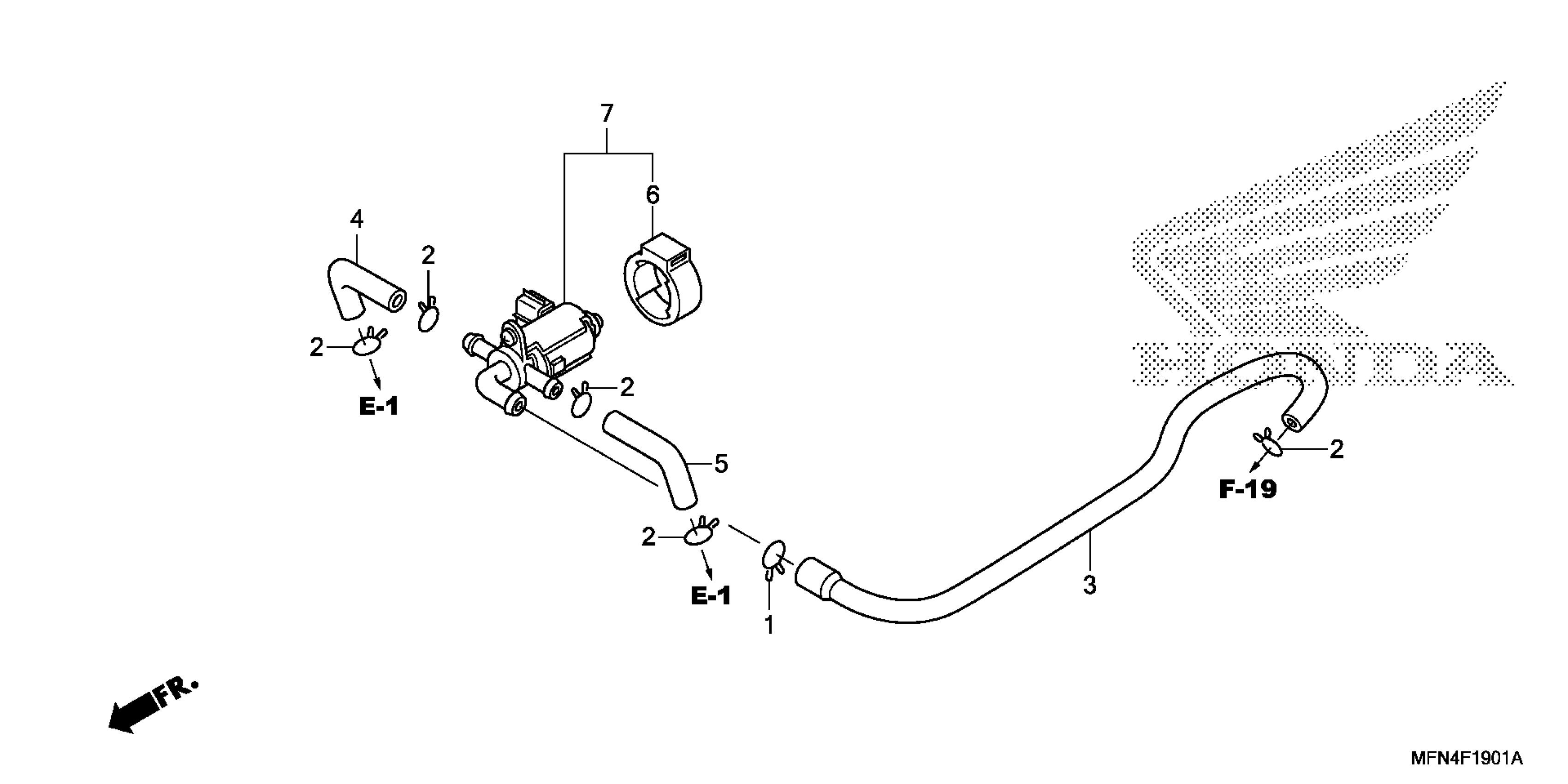 7
6
4
2
2
E-1
2
5
HONDA
2
F-19
2
E-1
1
3
FR.
MFN4F1901A