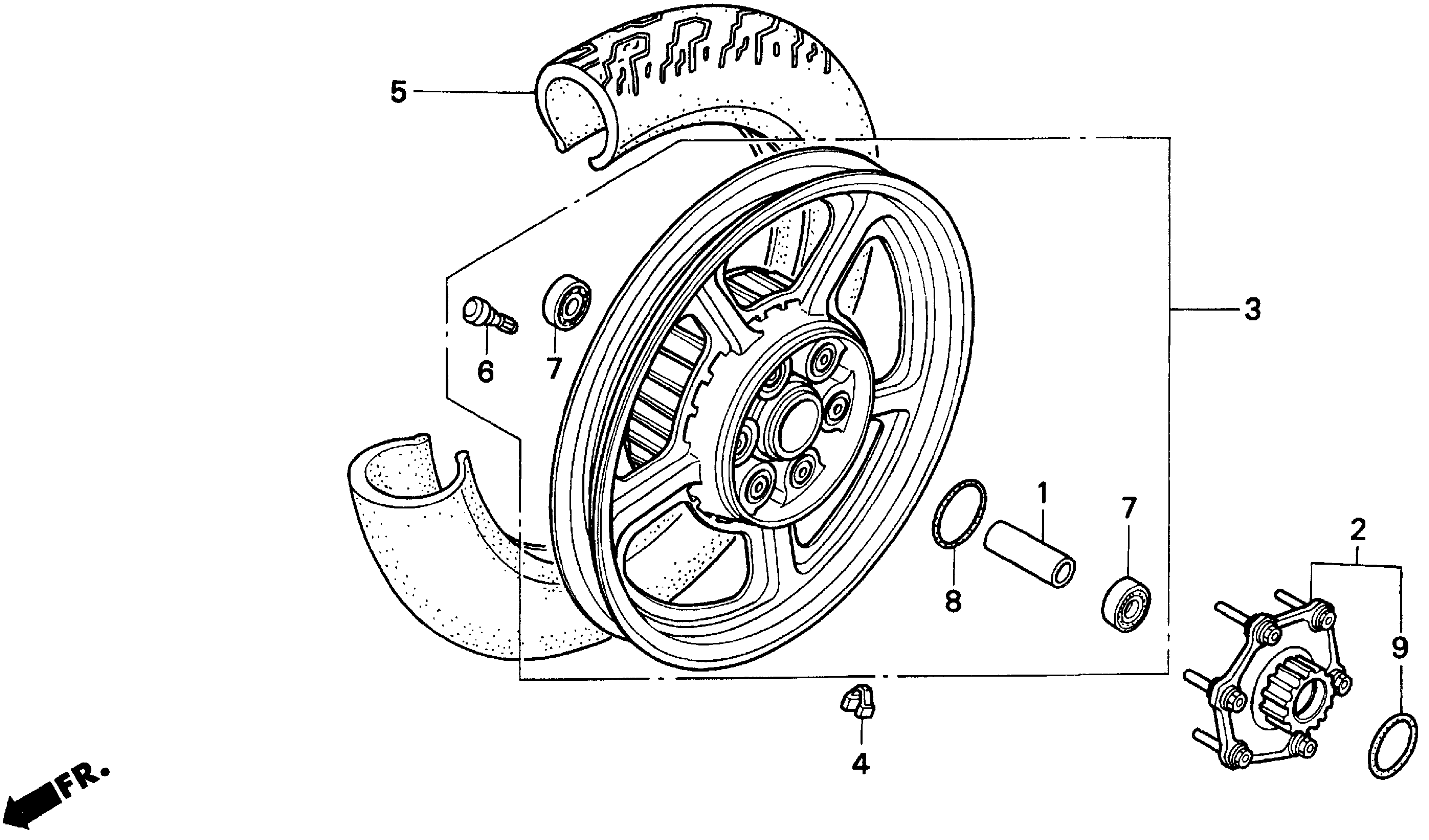 5

3

6

7

1

7

2

8

9

4

FR.