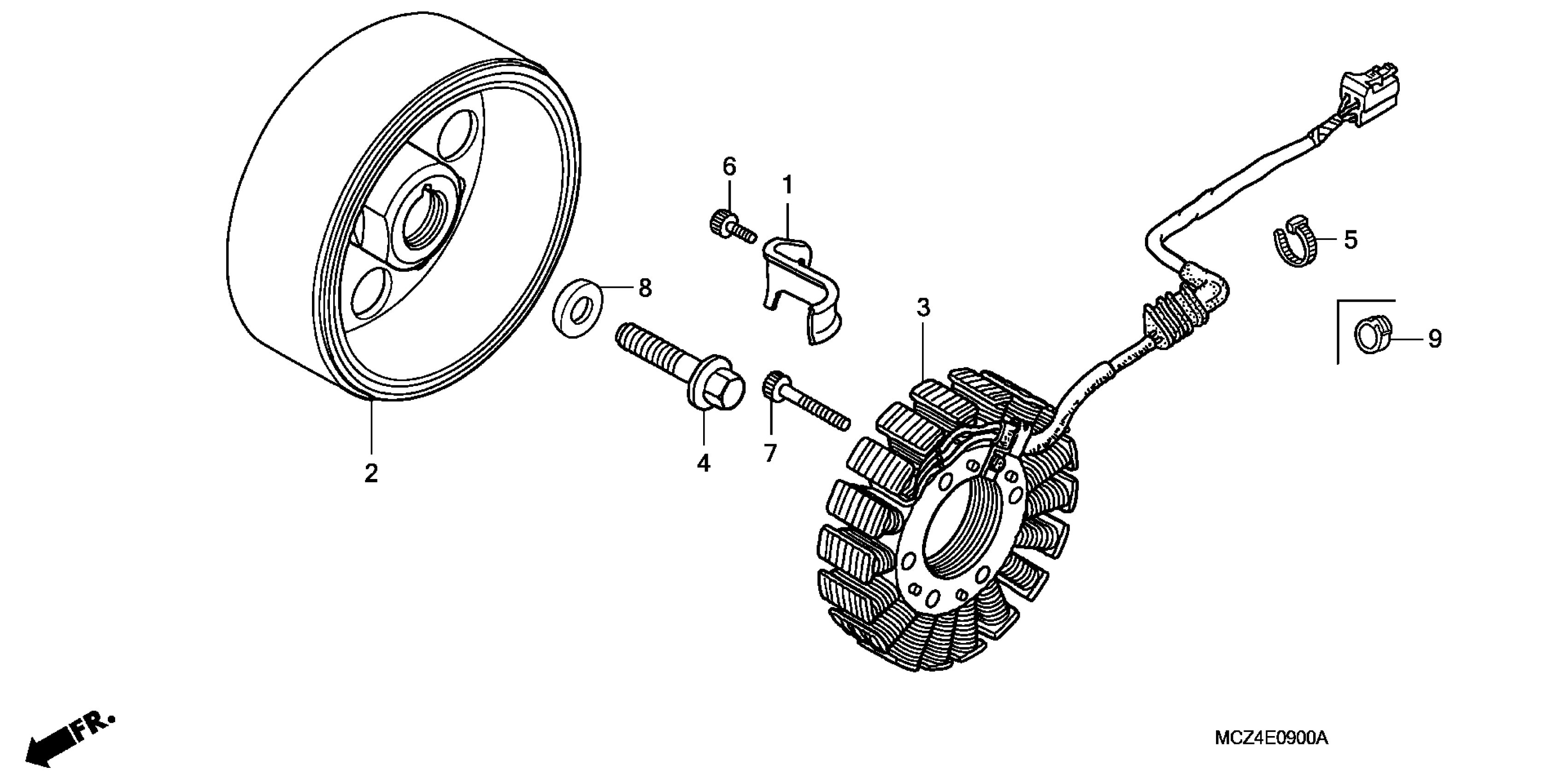 6
1
5
8
3
9
2
4
7
FR.
MCZ4E0900A