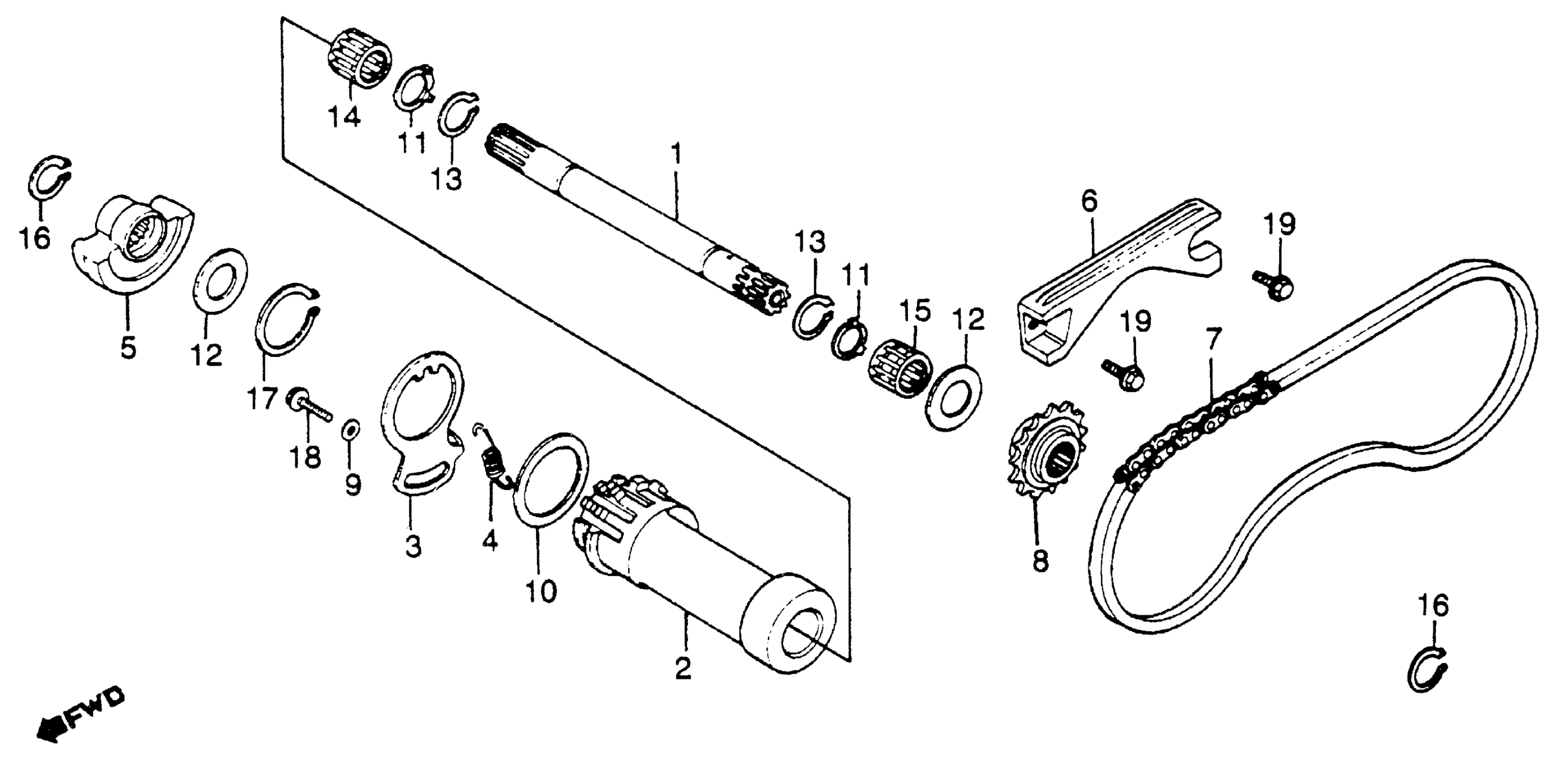 14
11
13
1
16
5
12
17
18
9
3
4
10
2
13
11
15
12
6
19
19
7
8
16
FWD