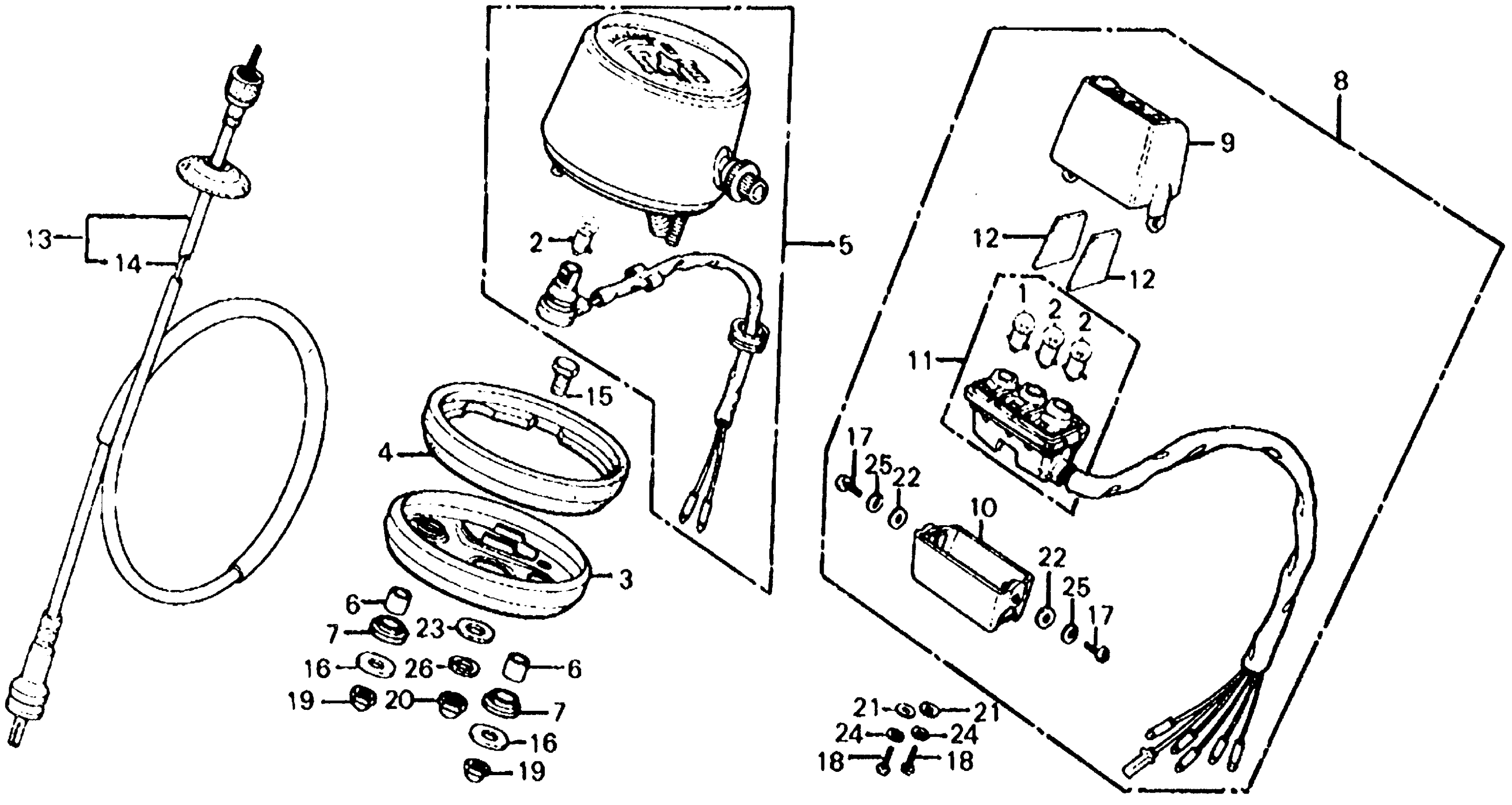 13
14
2
5
15
4
3
6
7
23
16
26
6
19
20
7
16
19
8
9
12
12
1
2
2
11
17
25
22
10
22
25
17
21
21
24
24
18
18