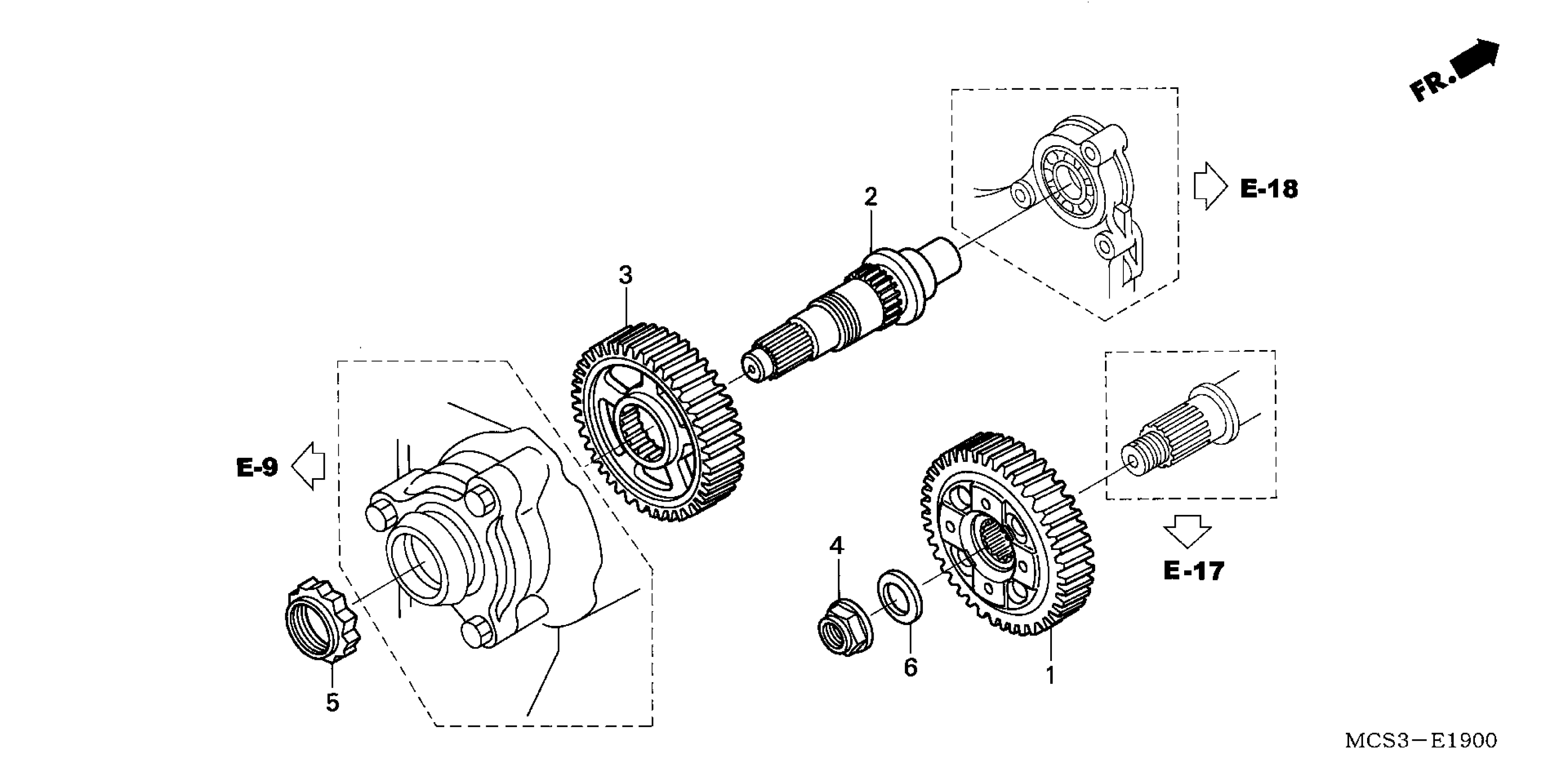 FR.

E-18

2

3

E-9

E-17

4

6

1

5

MCS3—E1900