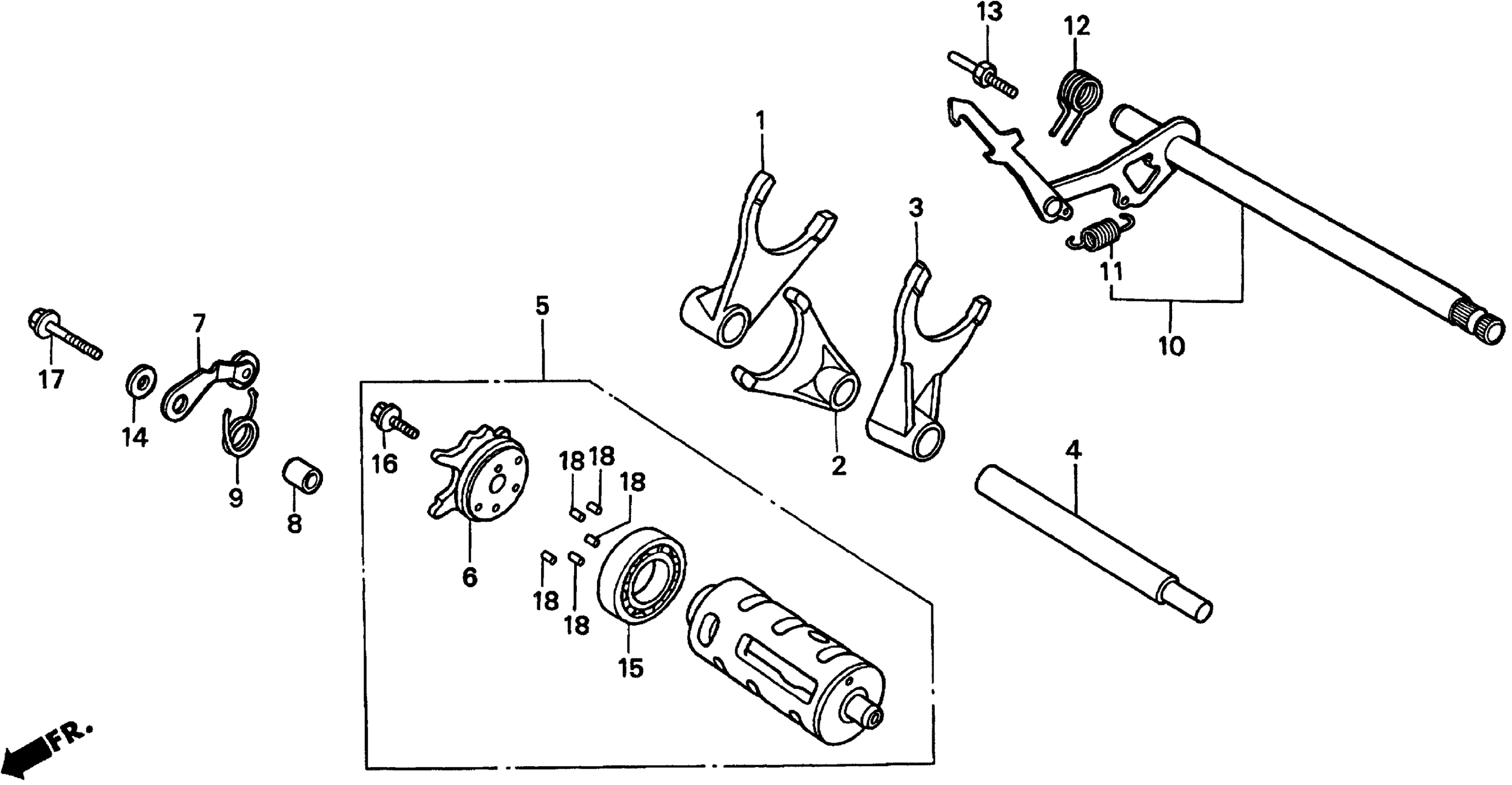 13
12
1
3
11
10
5
7
17
14
9
8
16
6
18
18
18
18
18
15
2
4
FR.