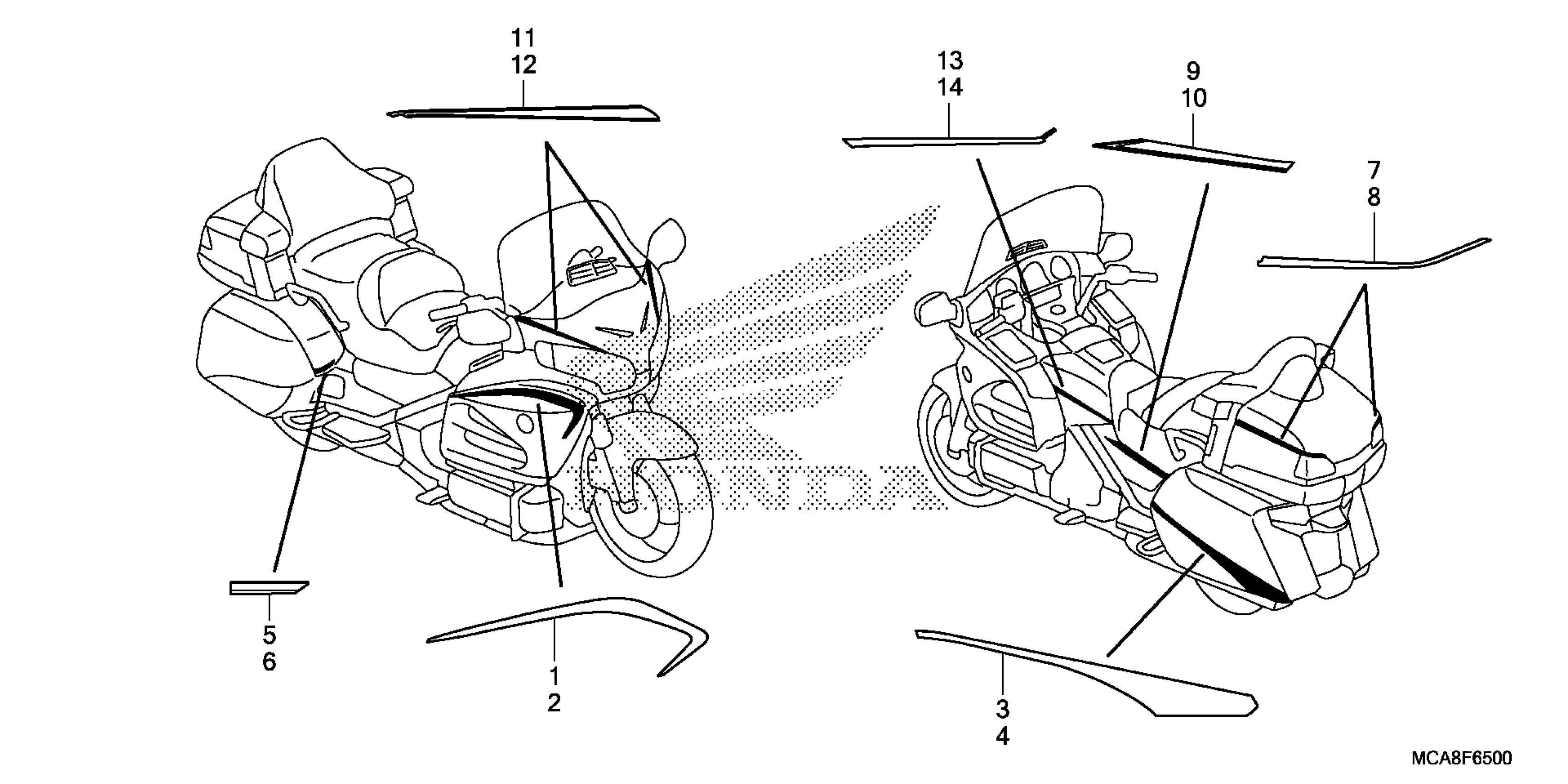 11
12

13
14

9
10

7
8

HONDA

5
6

1
2

3
4

MCA8F6500