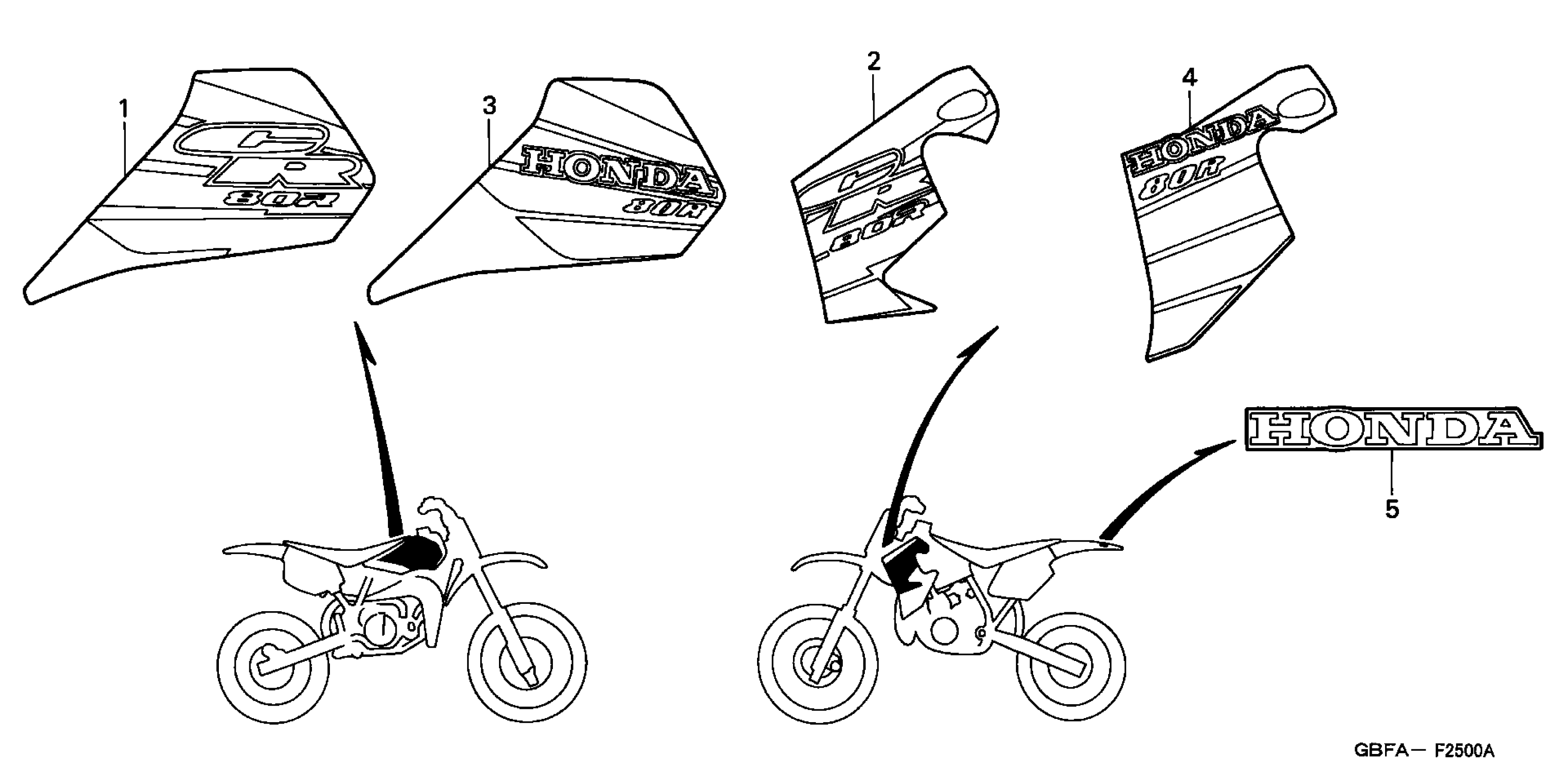 1
CR
80R
3
HONDA
80R
2
CR
80R
4
HONDA
80R
HONDA
5
GBFA— F2500A