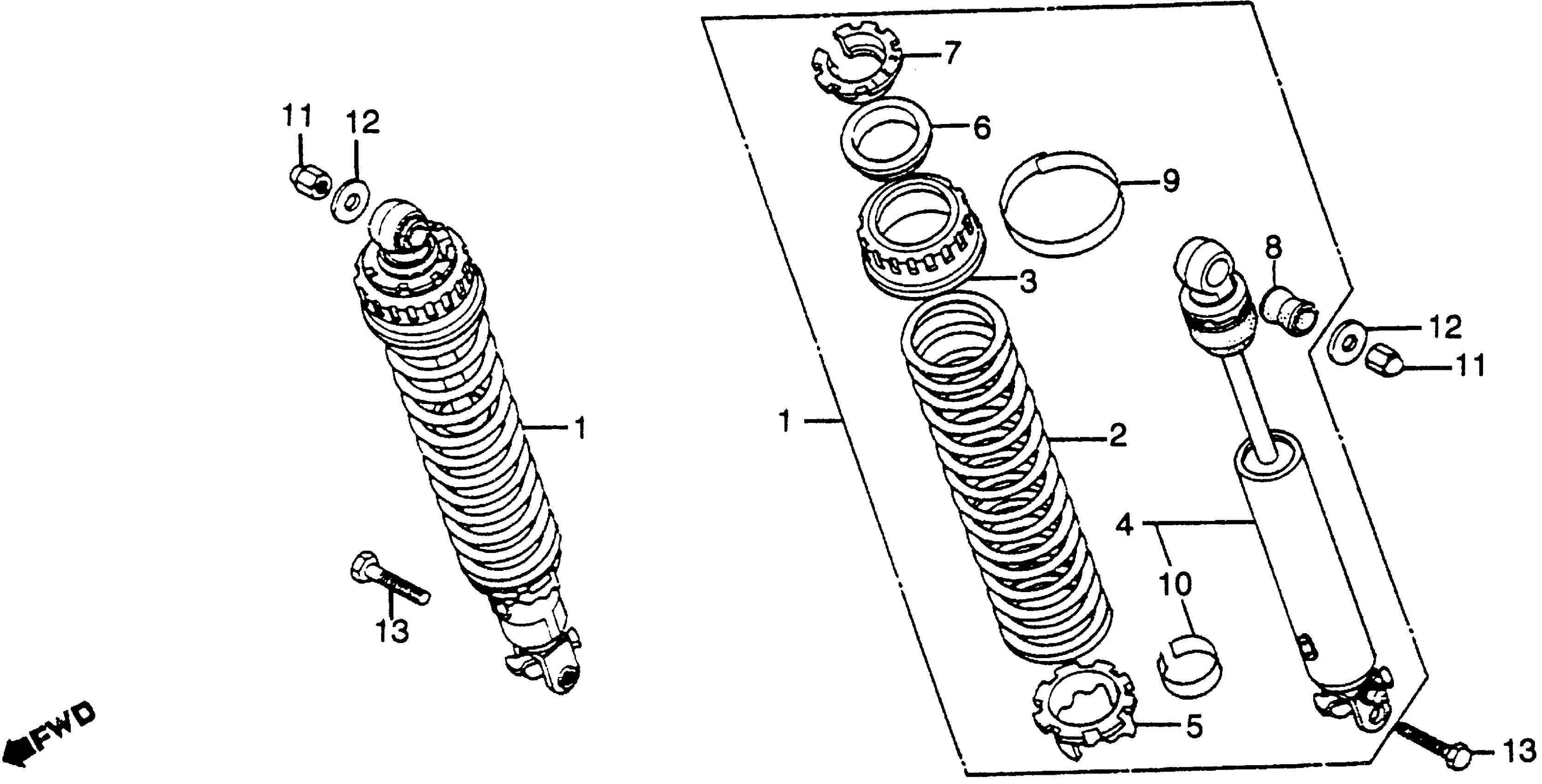 11
12
1
13
FWD
7
6
9
3
8
12
11
1
2
4
10
5
13