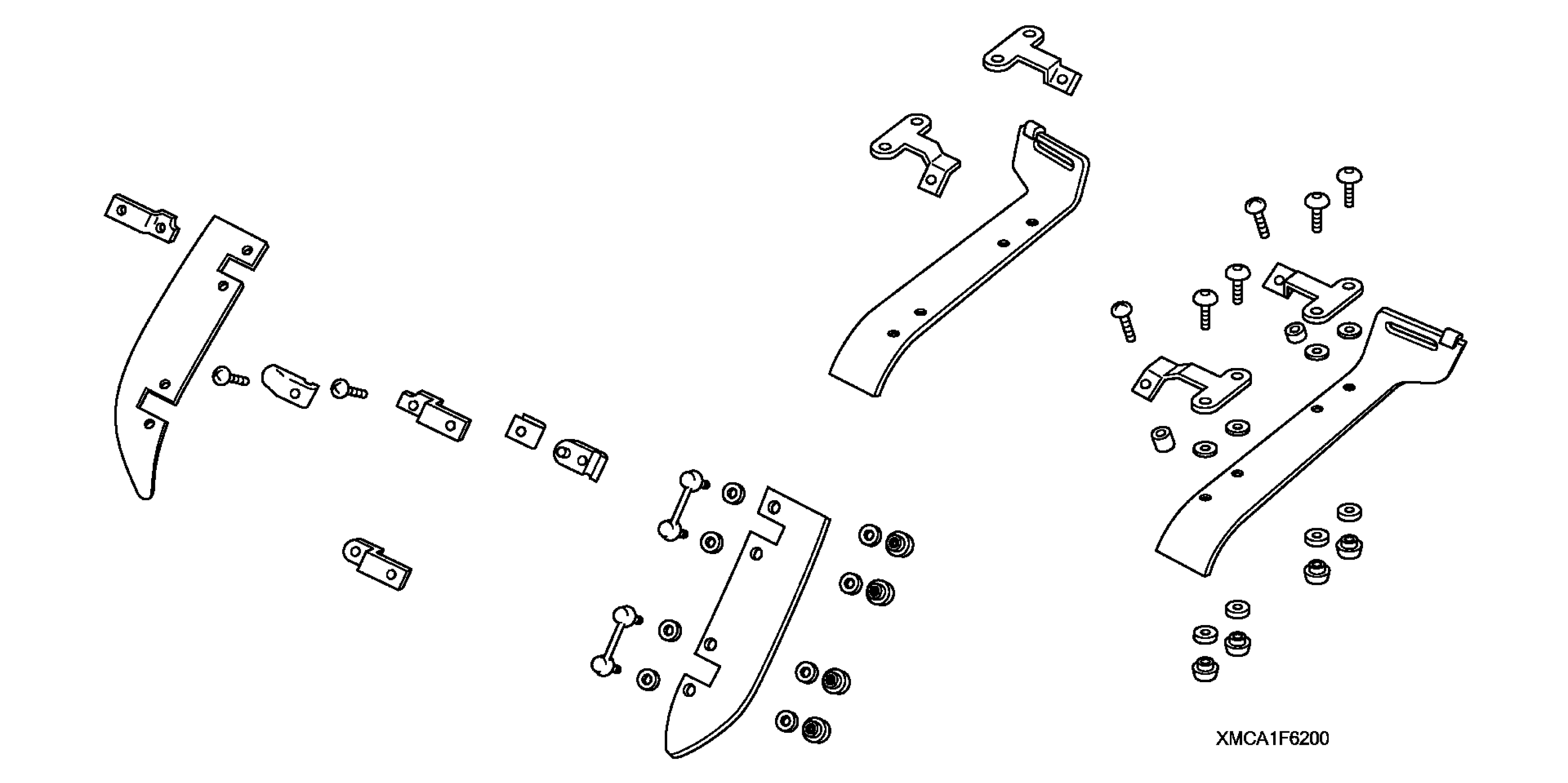 XMCA1F6200