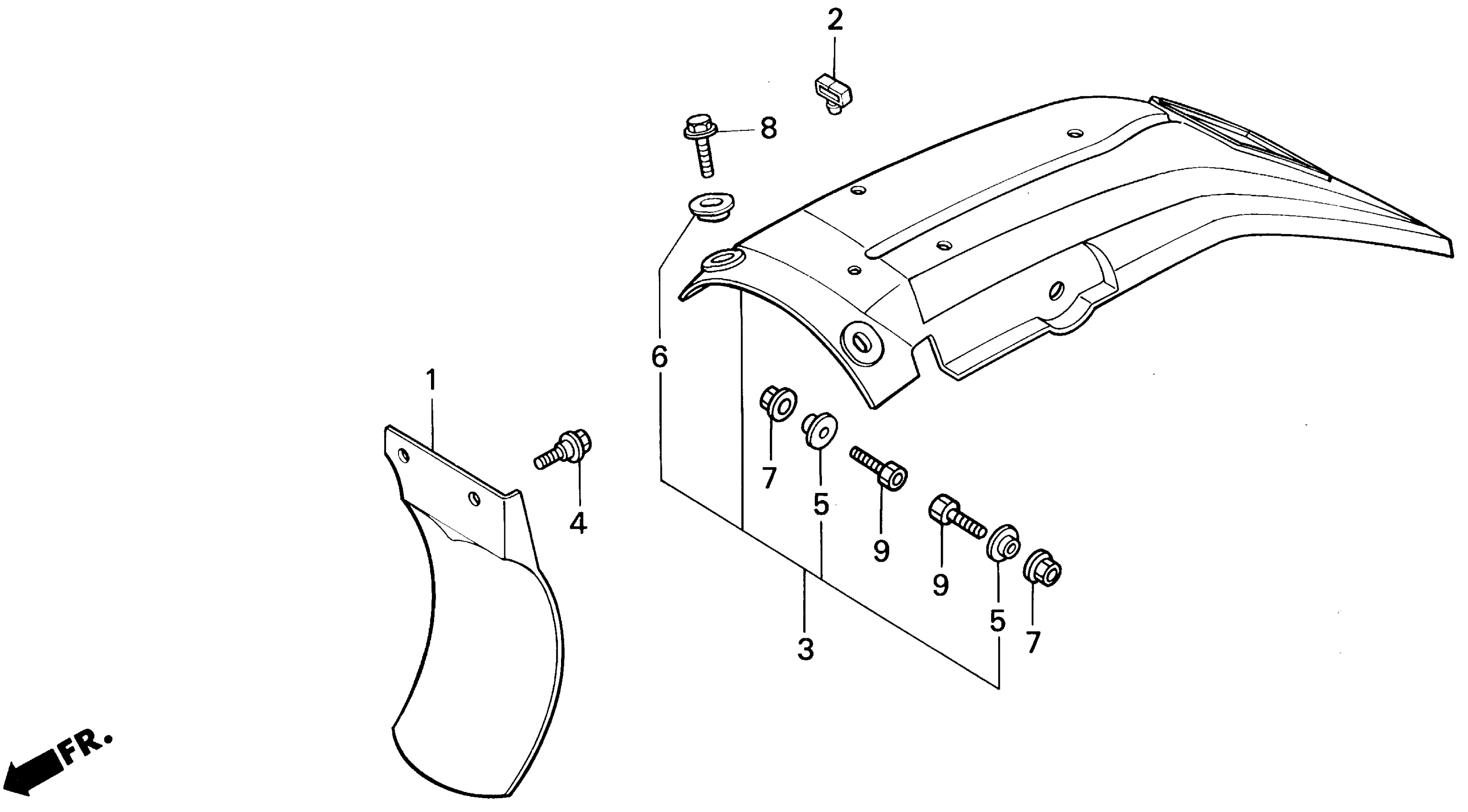 2

8

6

1

4

7

5

9

9

5

7

3

FR.