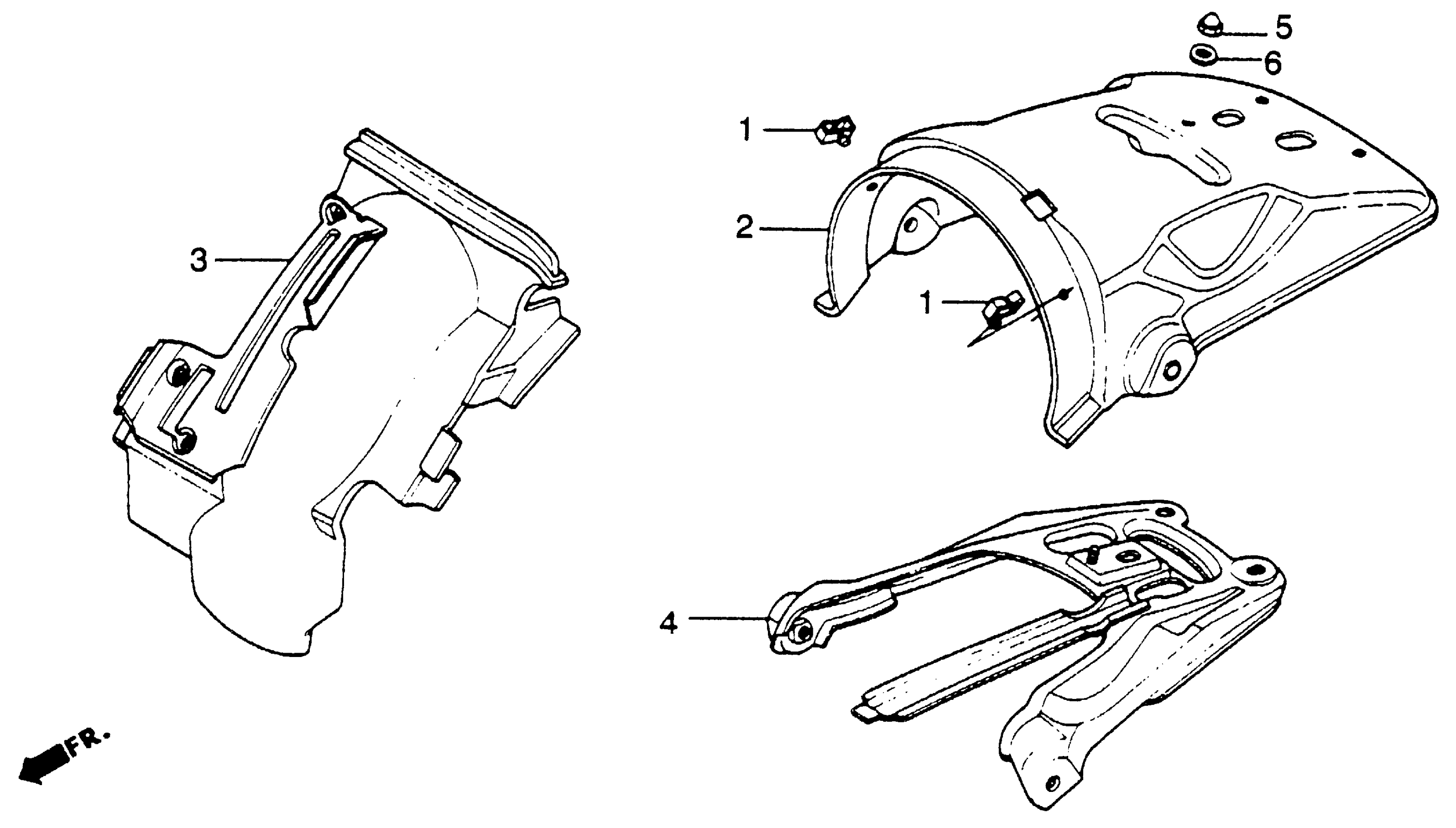 5
6
1
2
3
1
4
FR.