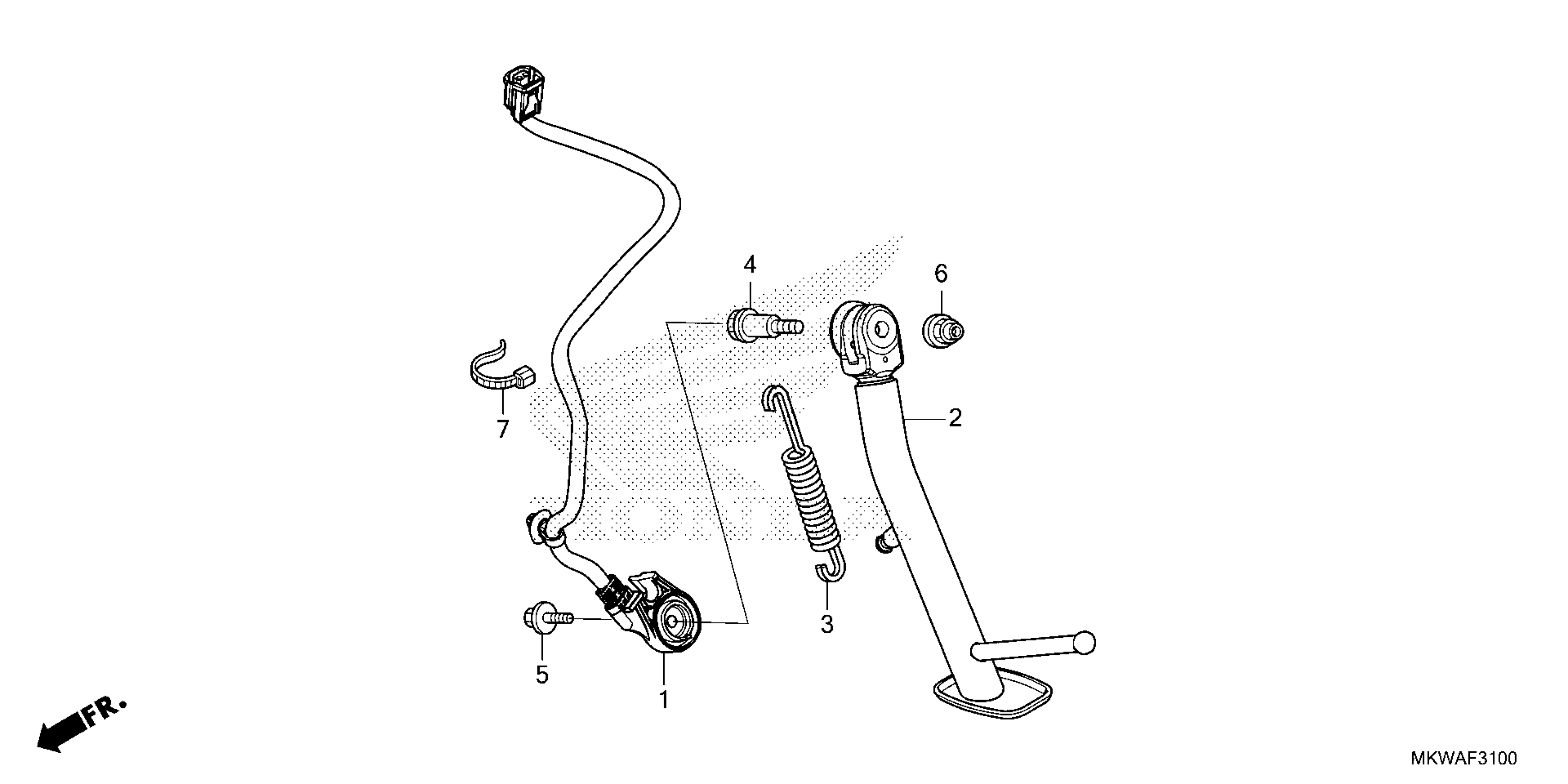 4

6

7

2

3

5

1

FR.

MKWAF3100