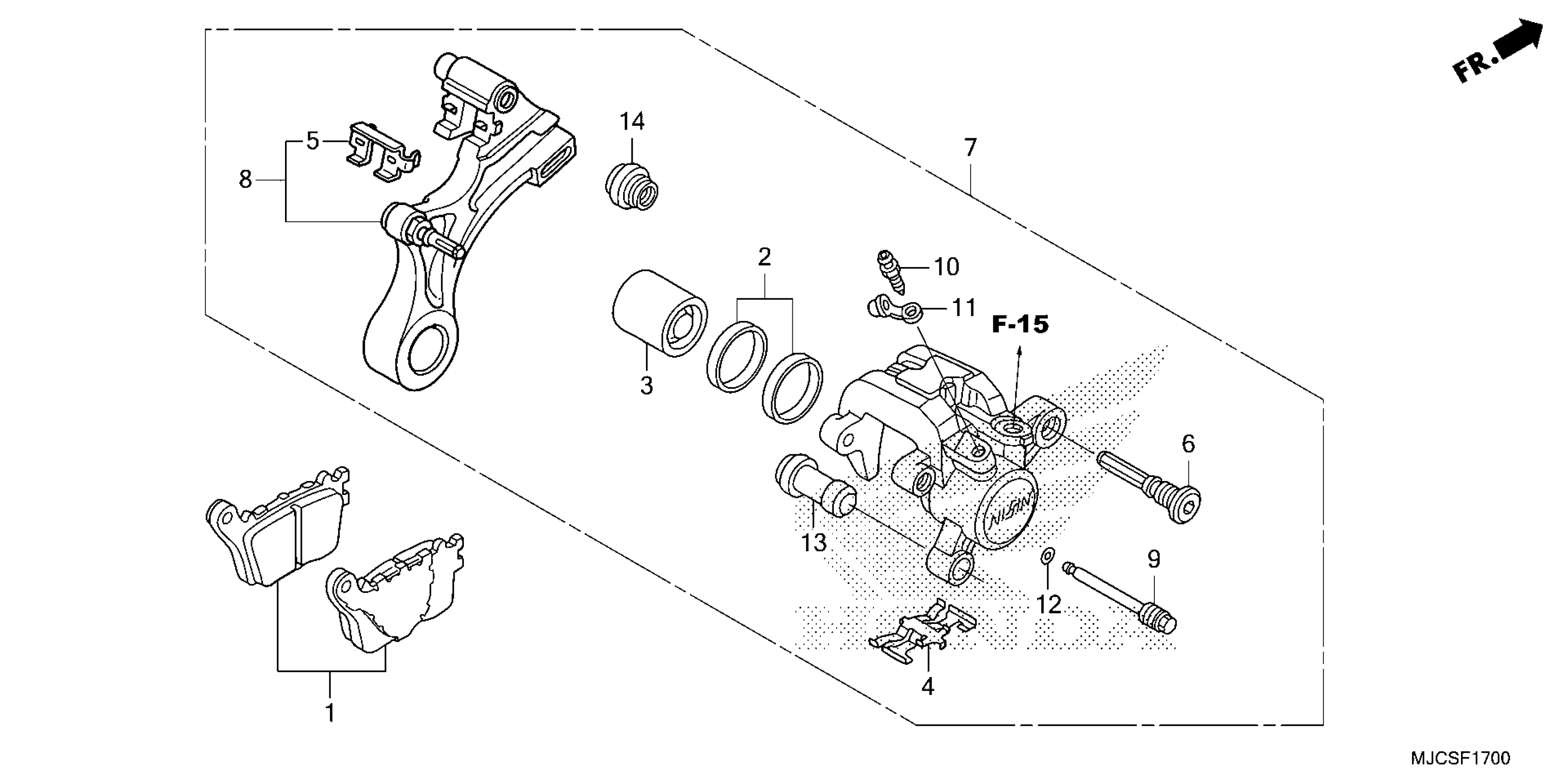 FR.

14

7

5

8

2

10

11

F-15

3

6

NISSIN

13

9

12

4

1

MJCSF1700