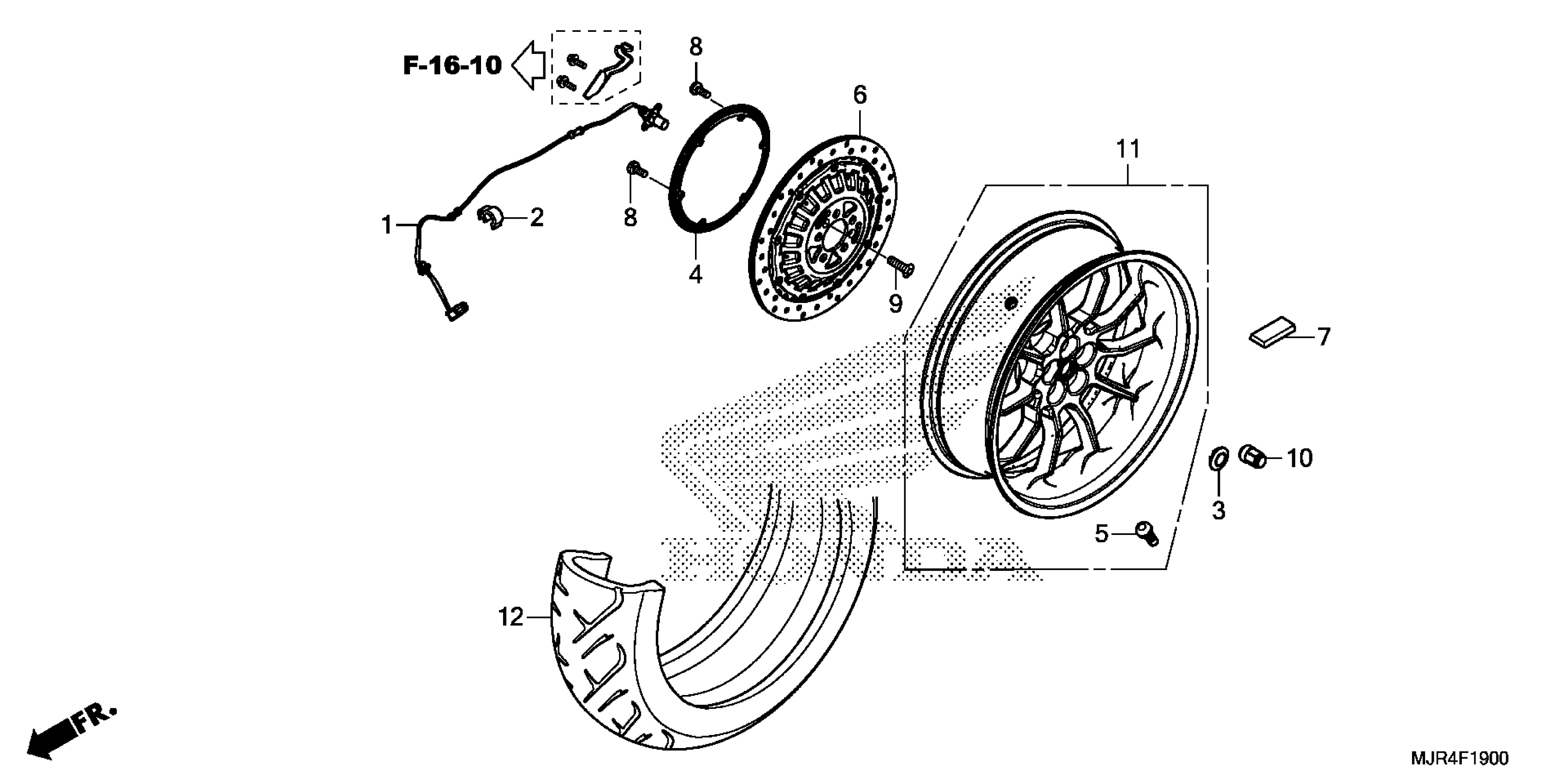 F-16-10

8

6

11

1

2

8

4

9

7

10

3

5

12

FR.

MJR4F1900