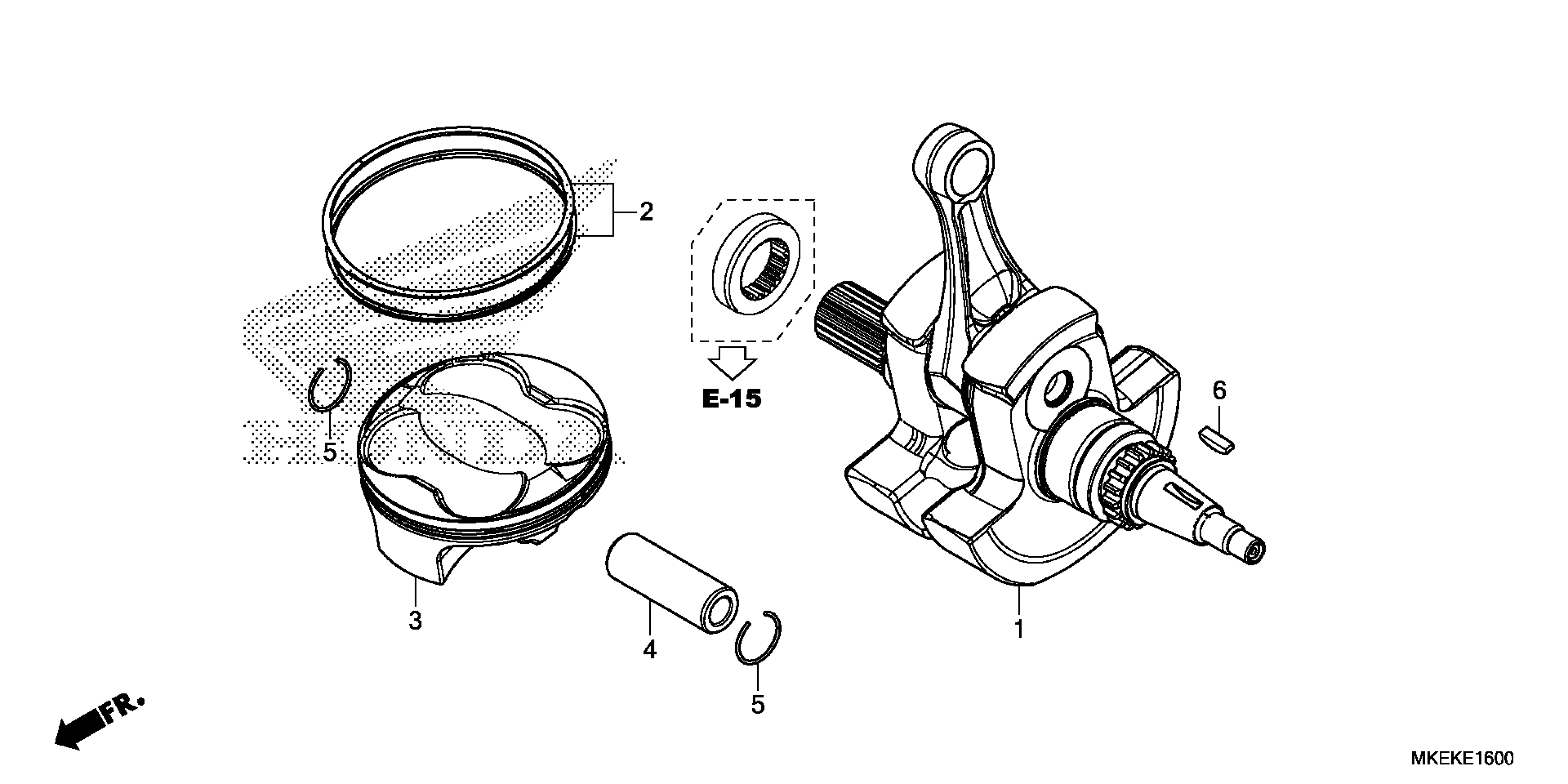 2
E-15
6
5
3
4
5
1
FR.
MKEKE1600