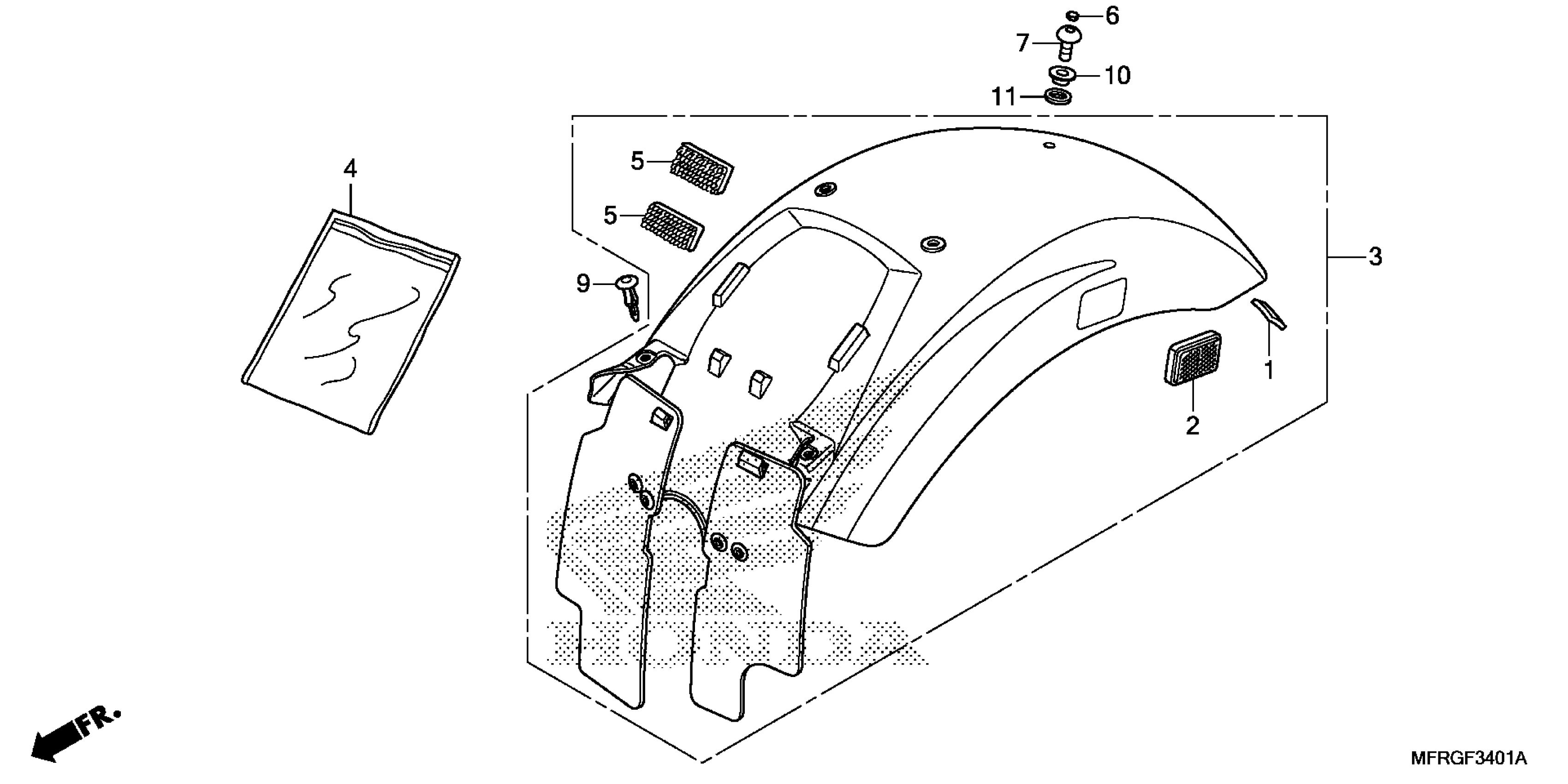 6
7
10
11
4
5
5
3
9
1
2
HONDA
FR.
MFRGF3401A