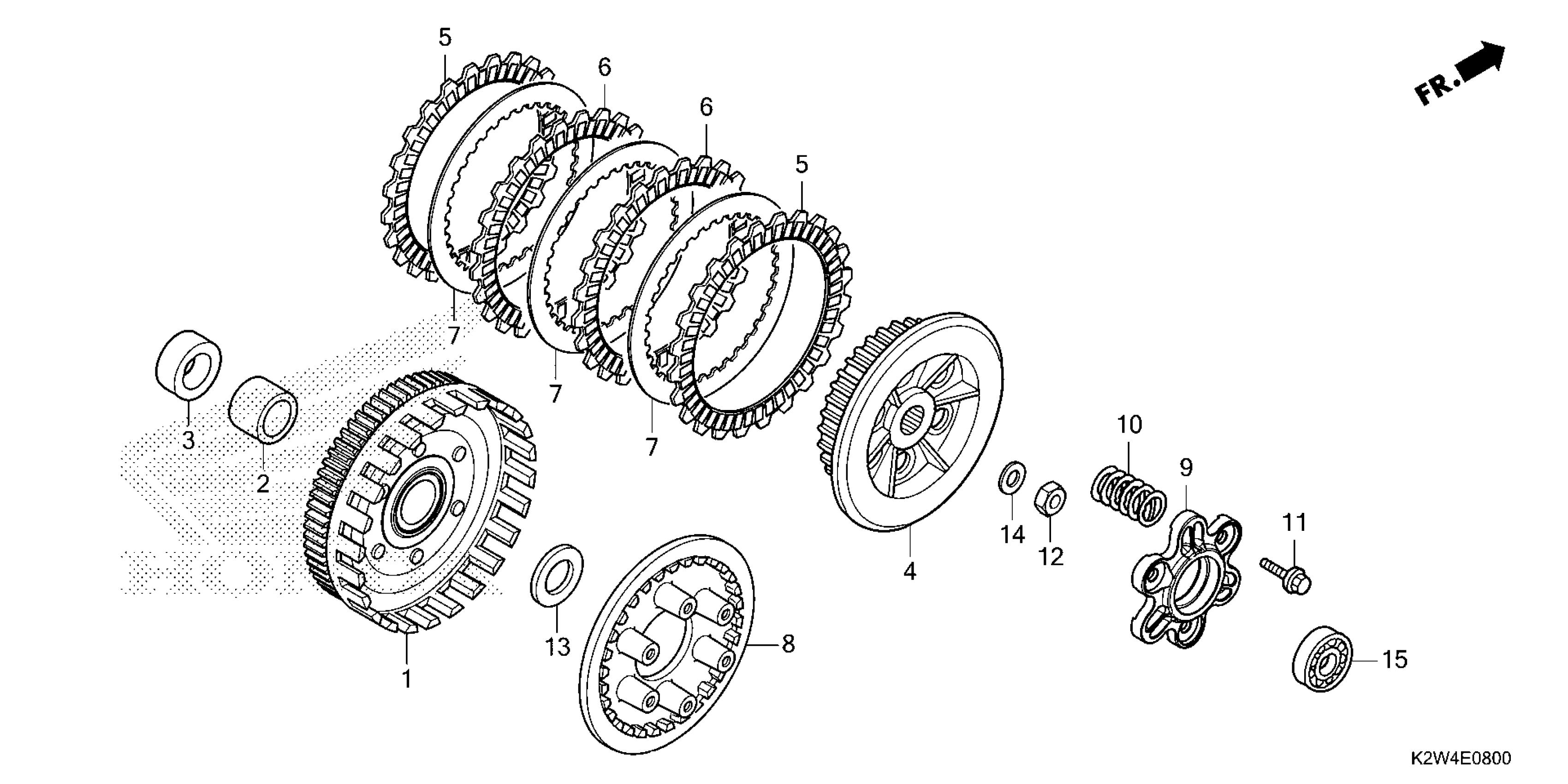 FR.

5
6
6
5
7
7
7
3
2
10
9
14
12
11
4
13
8
1
15

K2W4E0800