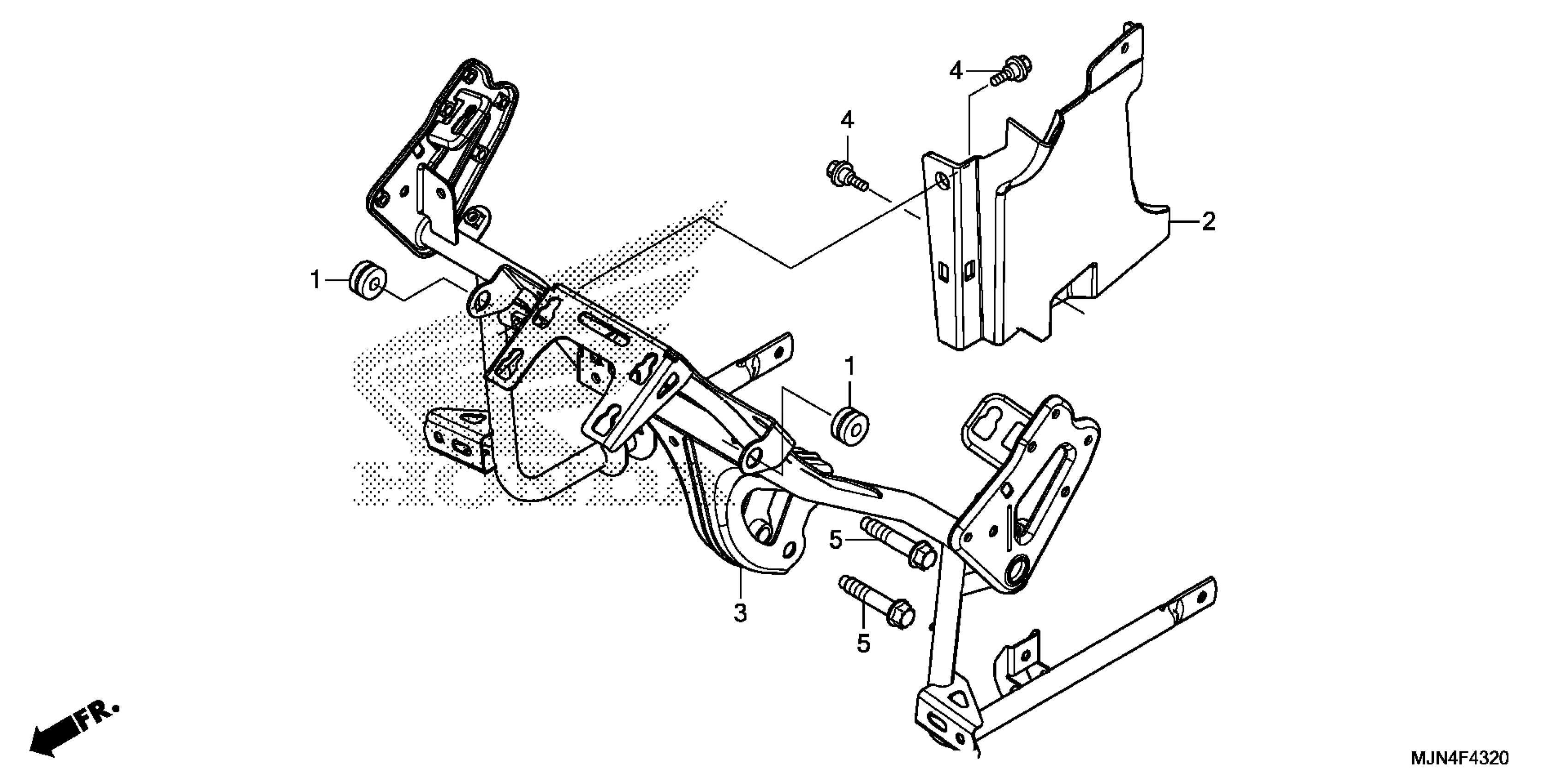 4
4
2
1
1
5
3
5
FR.
MJN4F4320