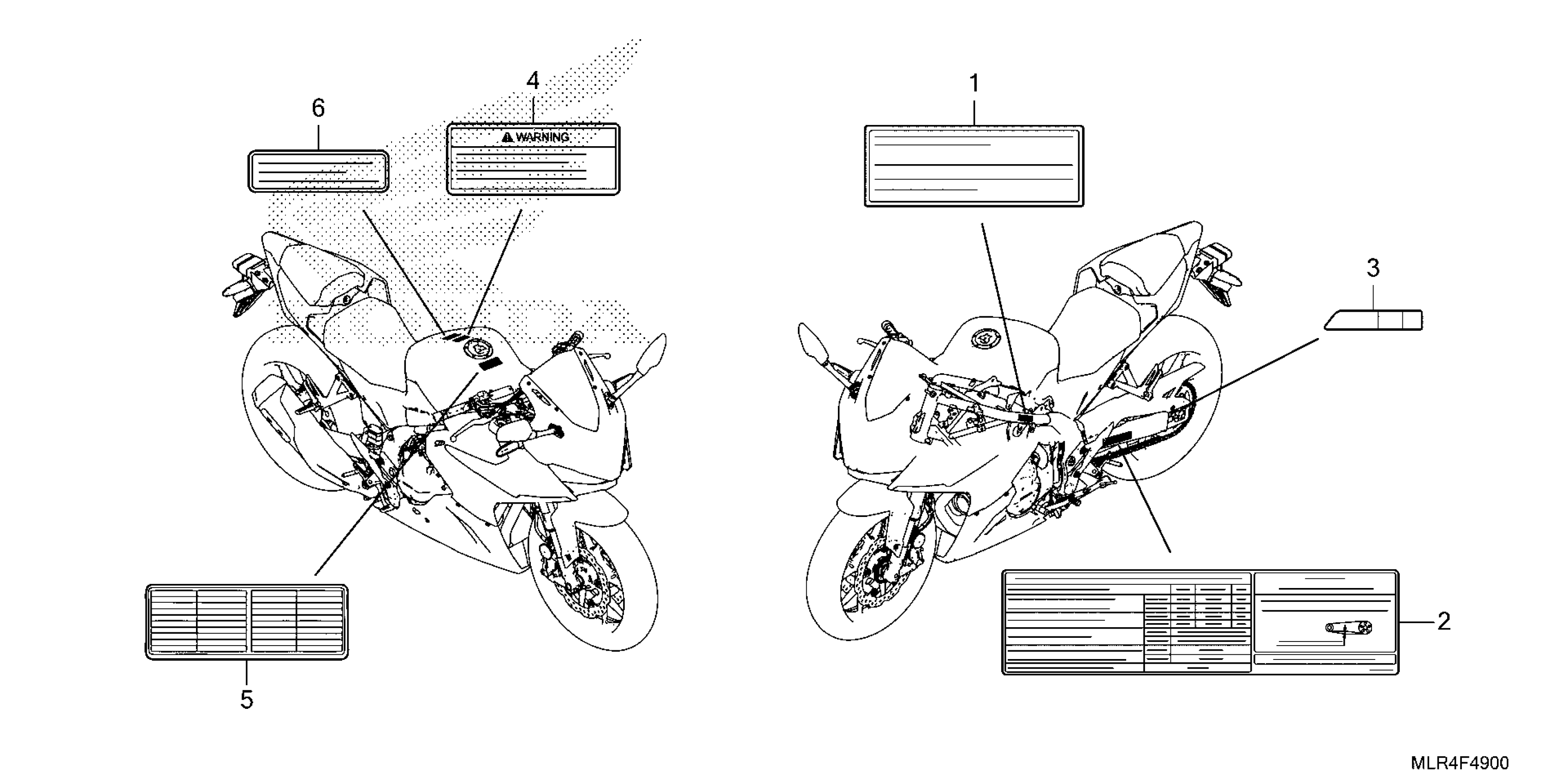 6

4

WARNING

1

3

5

2

MLR4F4900