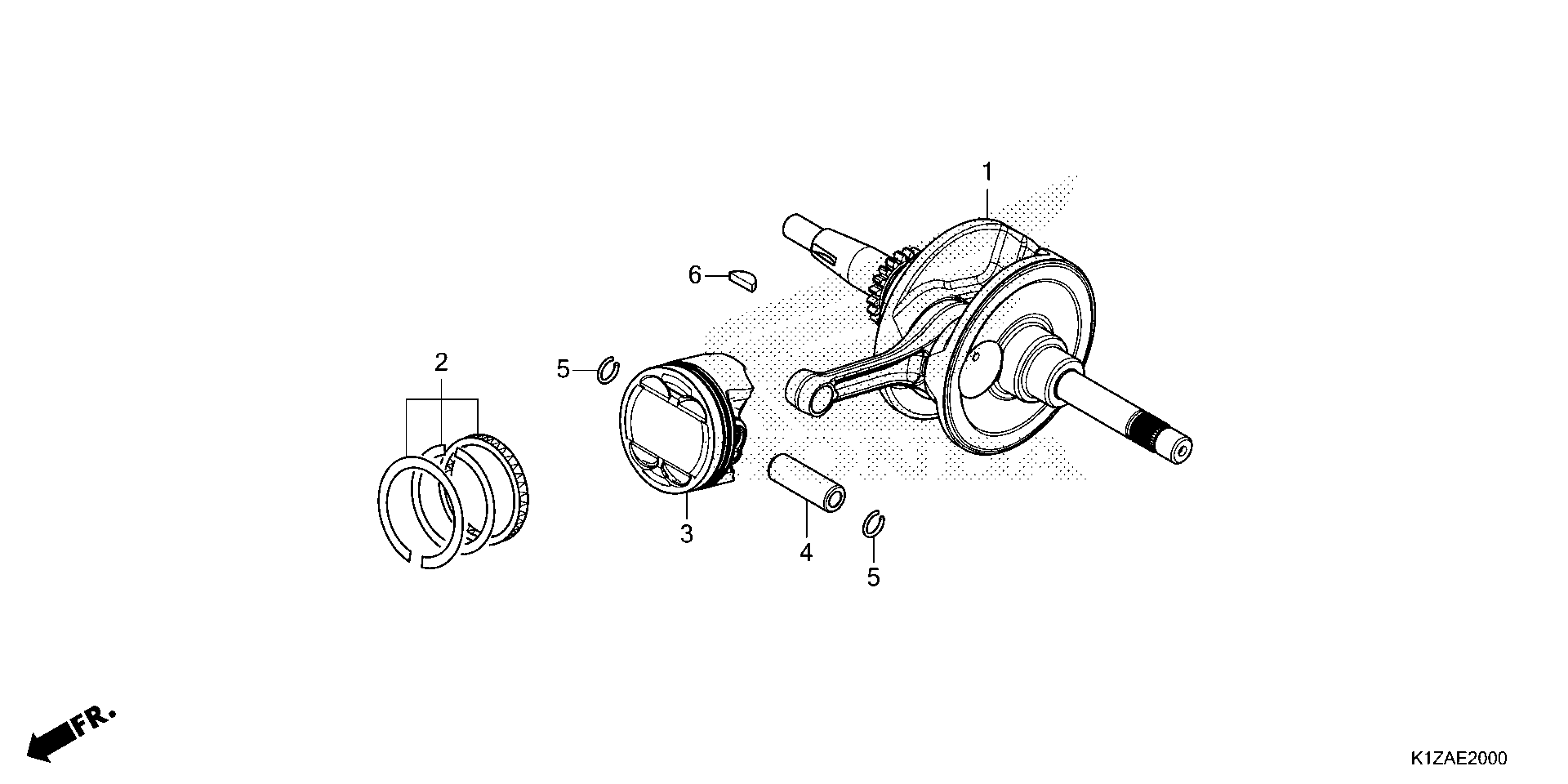 1
6
2
5
3
4
5
FR.
K1ZAE2000