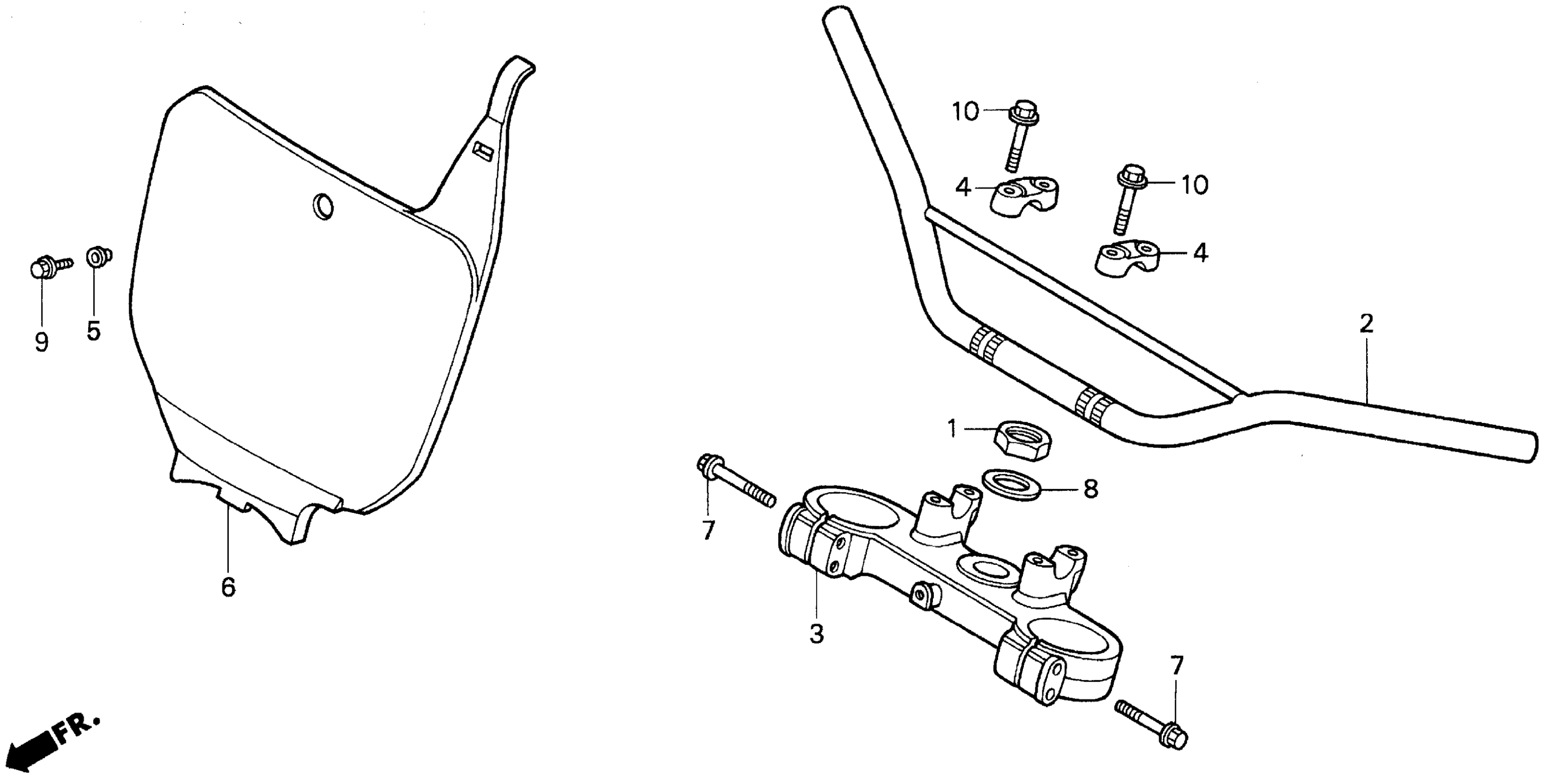 10
4
10
4
9
5
2
1
8
7
6
3
7
FR.