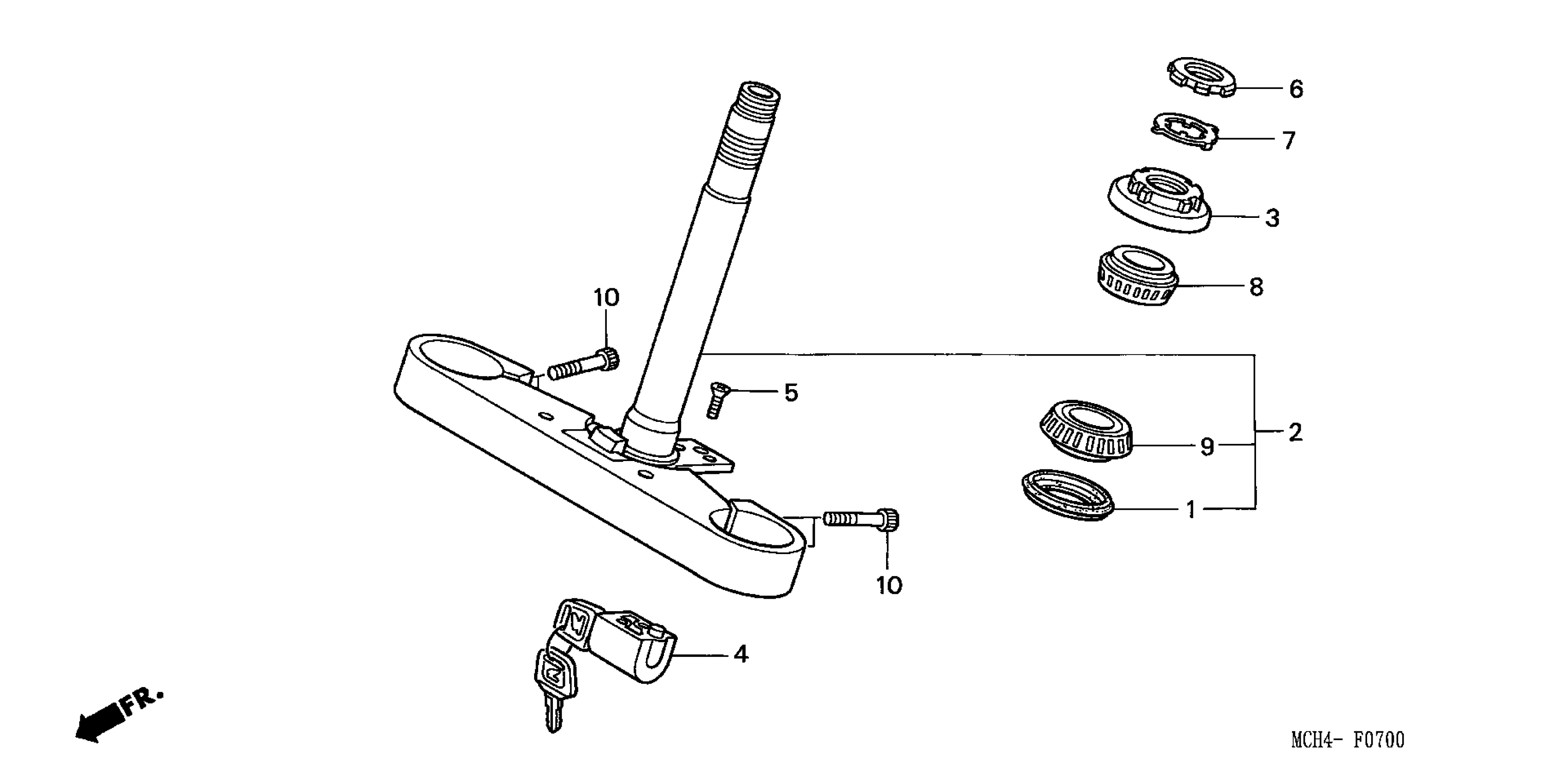 6

7

3

8

10

5

2

9

1

10

4

FR.

MCH4- F0700