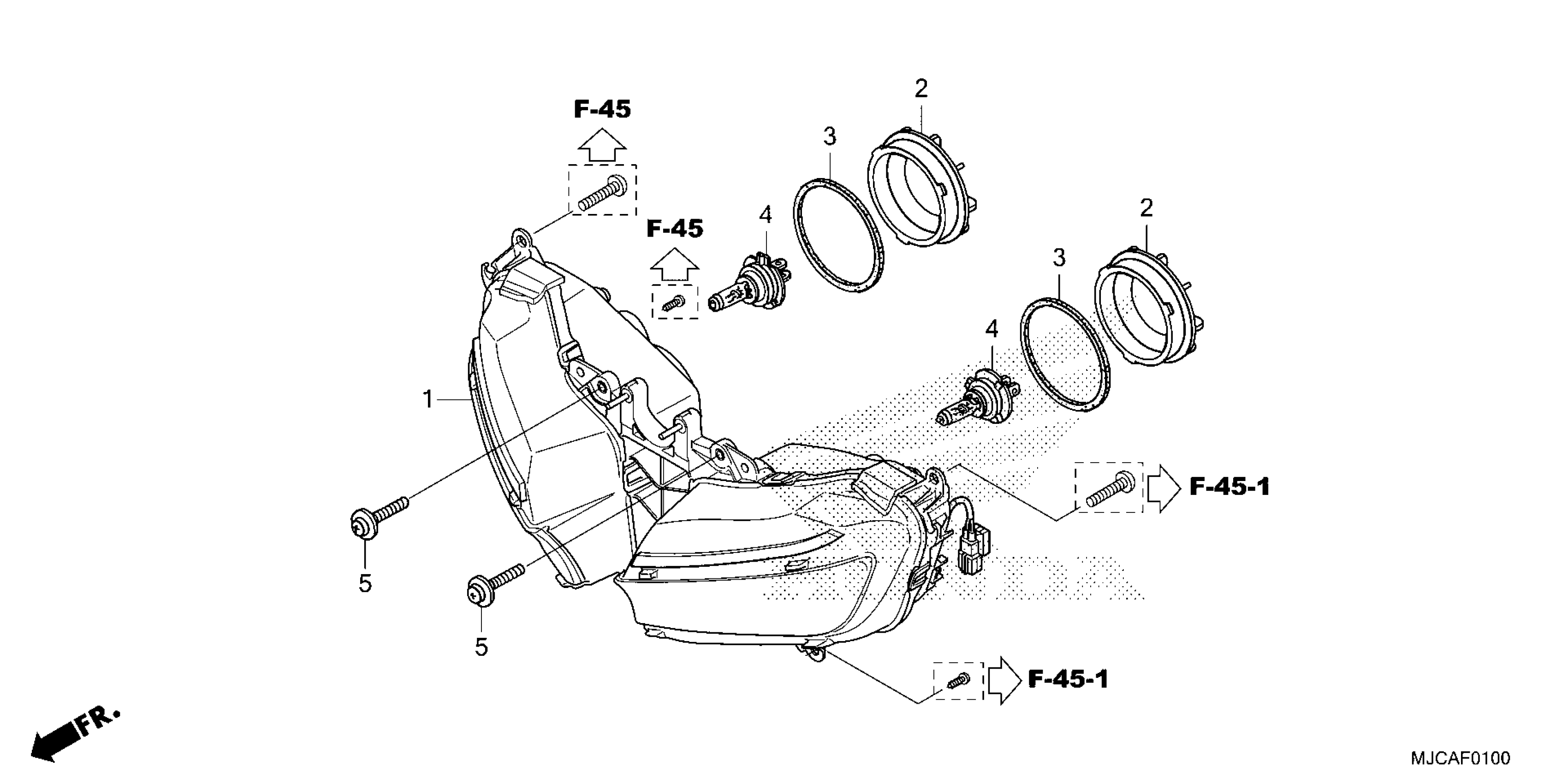 F-45

2

3

F-45

4

2

3

4

1

F-45-1

5

5

F-45-1

FR.

MJCAF0100