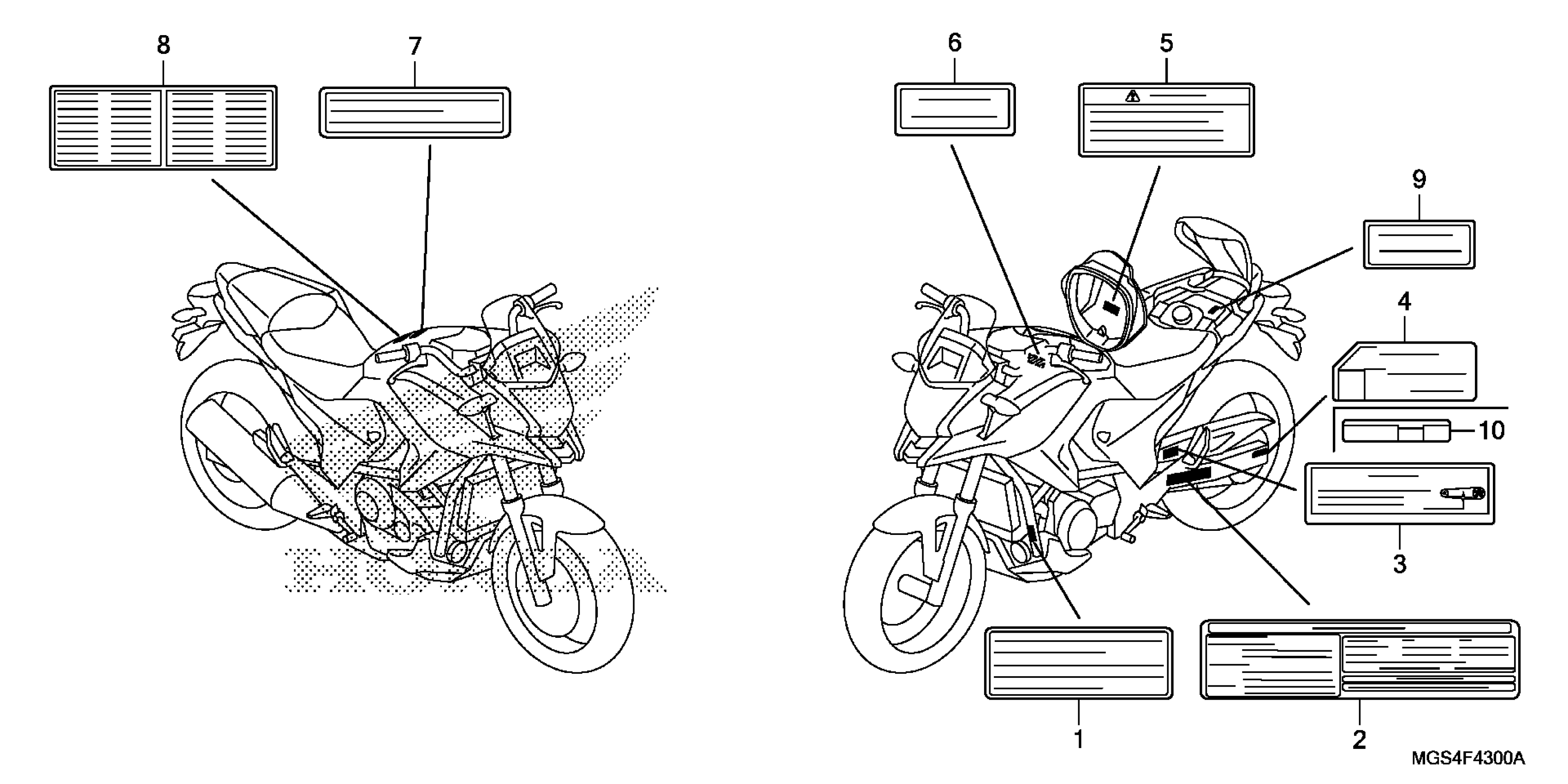 8
7
6
5
9
4
10
3
1
2
MGS4F4300A