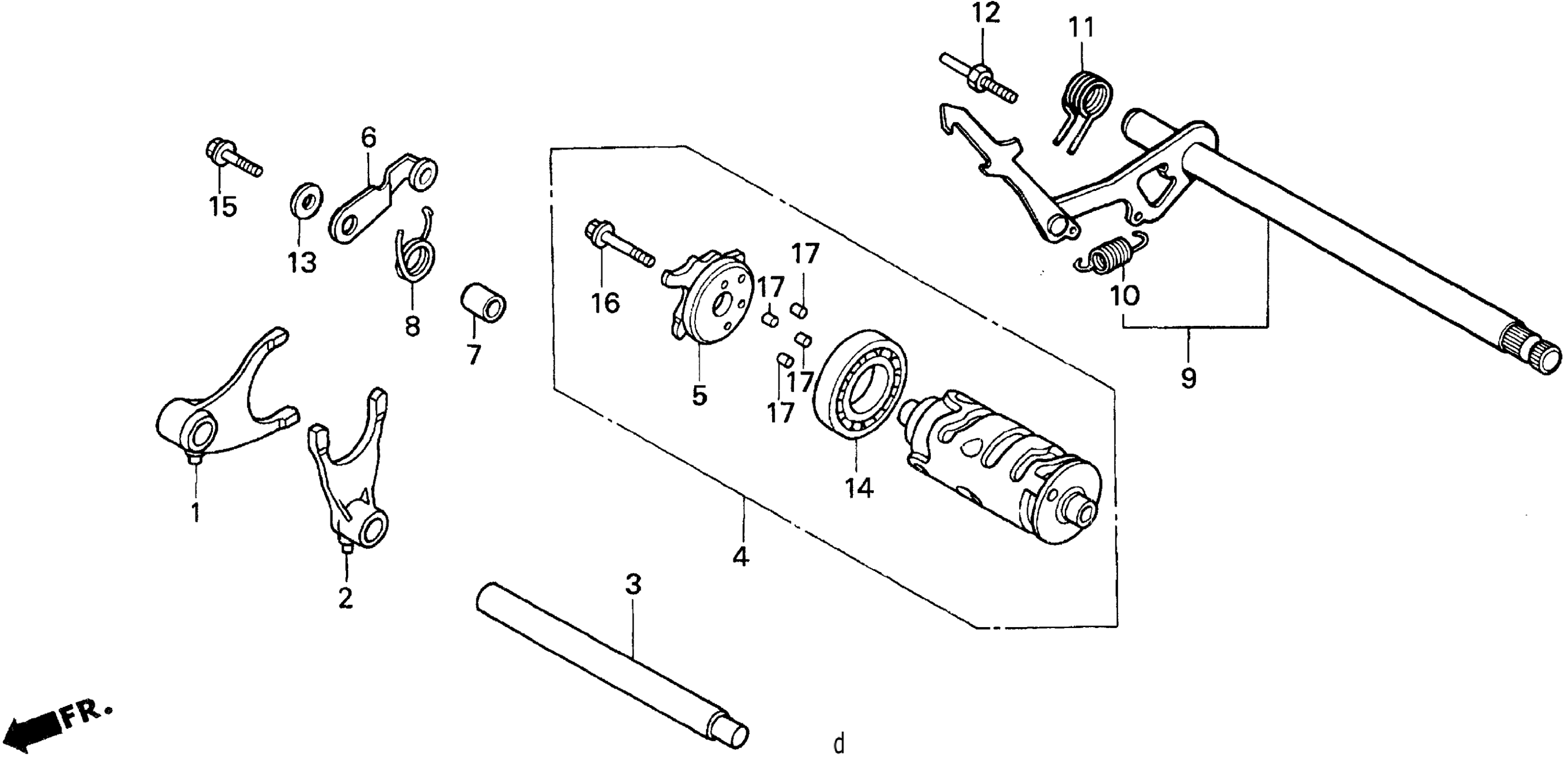 12
11
6
15
13
8
7
16
17
17
17
17
5
10
9
14
1
2
4
3
FR.
d